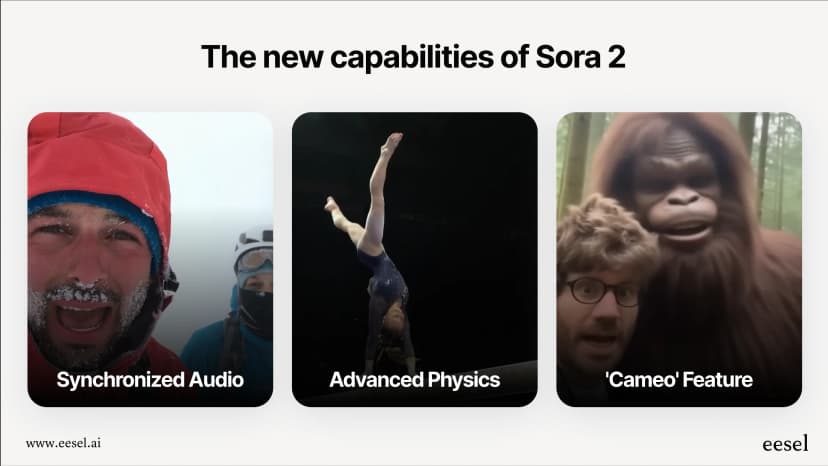 The new capabilities of Sora 2

Synchronized Audio

Advanced Physics

'Cameo' Feature

www.eesel.ai

eesel