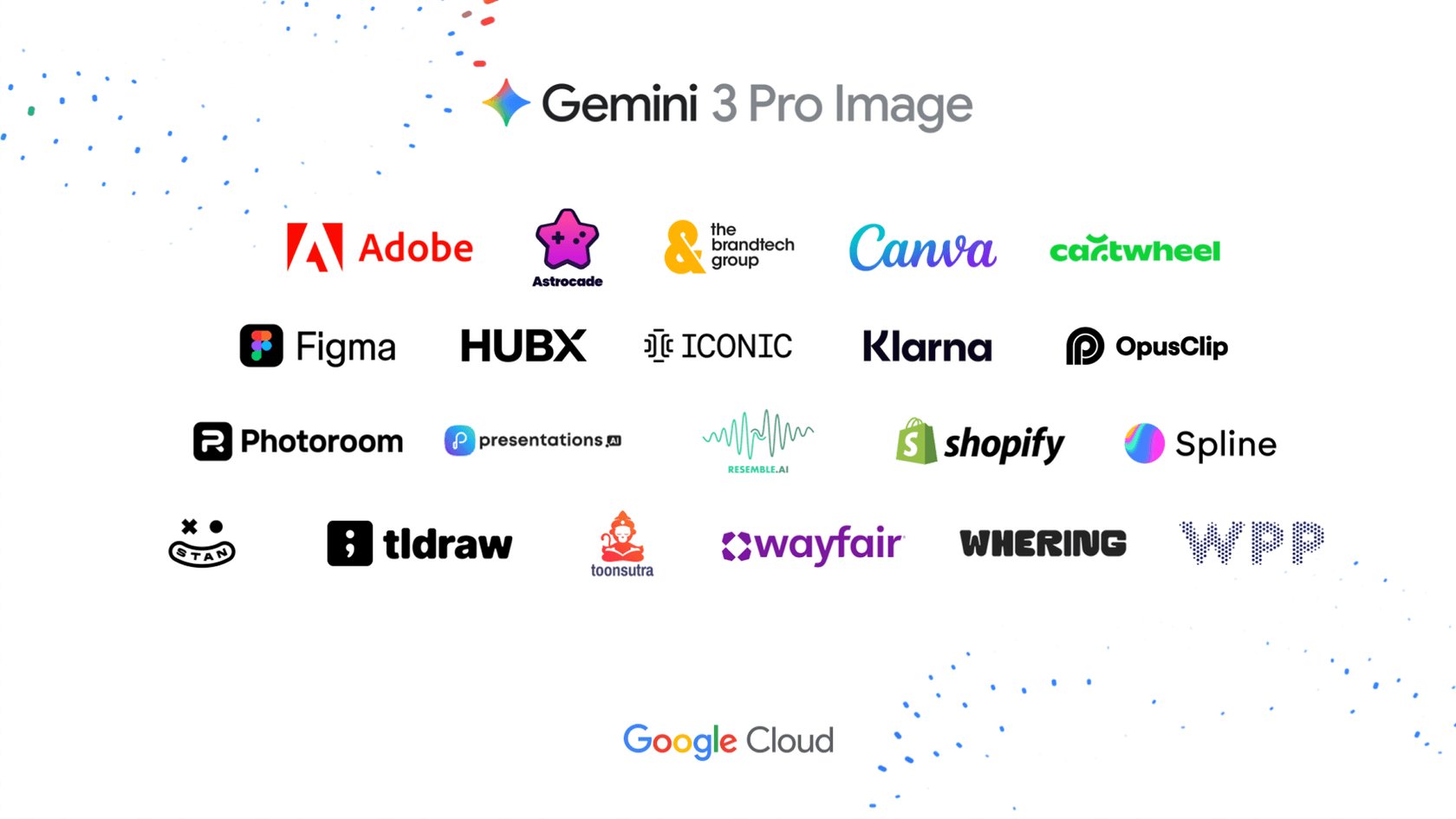 Gemini 3 Pro Image

Adobe
Astrocade
the brandtech group
Canva
cartwheel

Figma
HUBX
ICONIC
Klarna
OpusClip

Photoroom
presentations.AI
RESEMBLE.AI
shopify
Spline

STAN
tldraw
toonsutra
wayfair
WHERING
WPP

Google Cloud