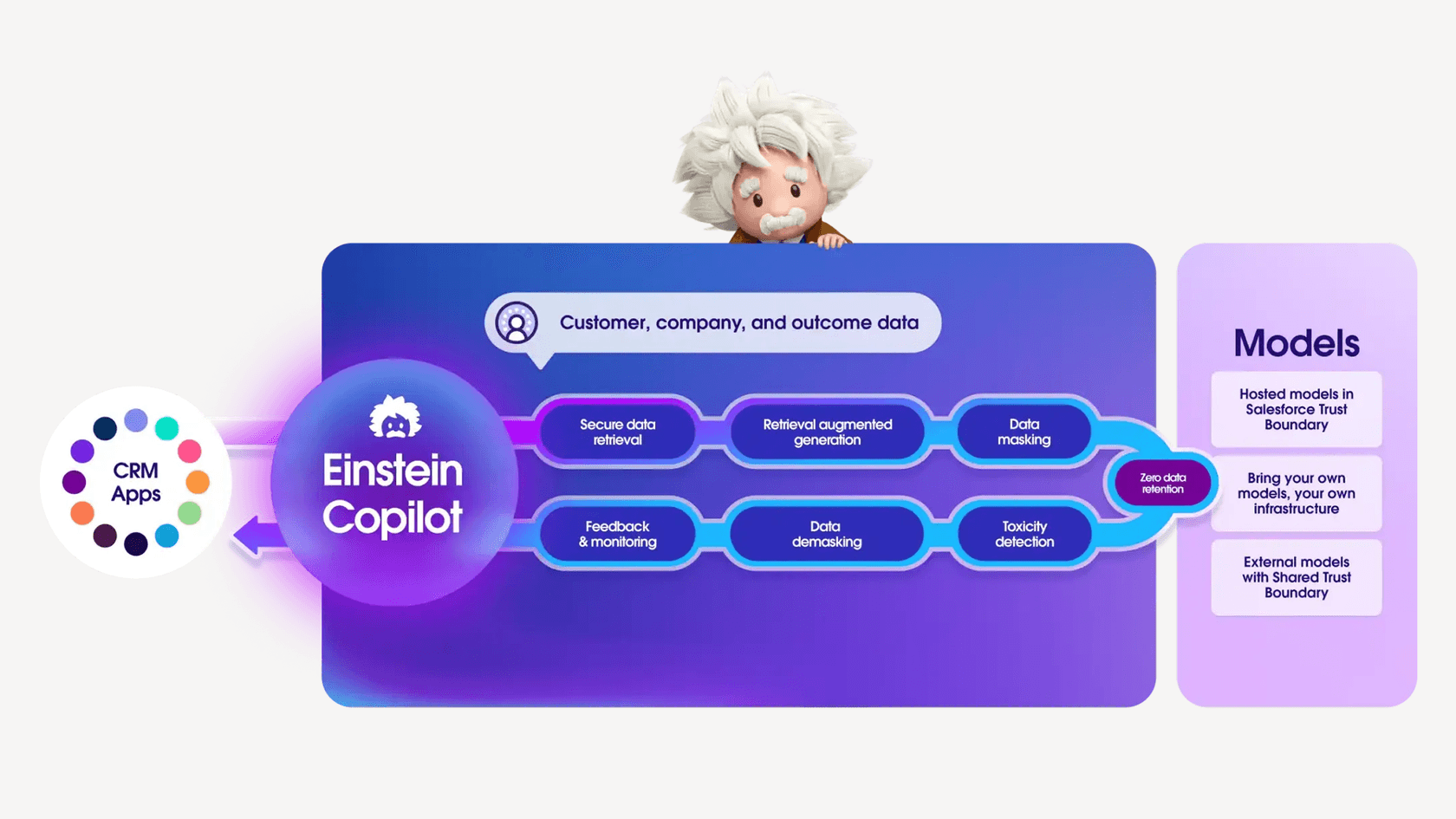 CRM Apps

Einstein Copilot

Customer, company, and outcome data

Secure data retrieval

Retrieval augmented generation

Data masking

Zero data retention

Feedback & monitoring

Data demasking

Toxicity detection

Models

Hosted models in Salesforce Trust Boundary

Bring your own models, your own infrastructure

External models with Shared Trust Boundary