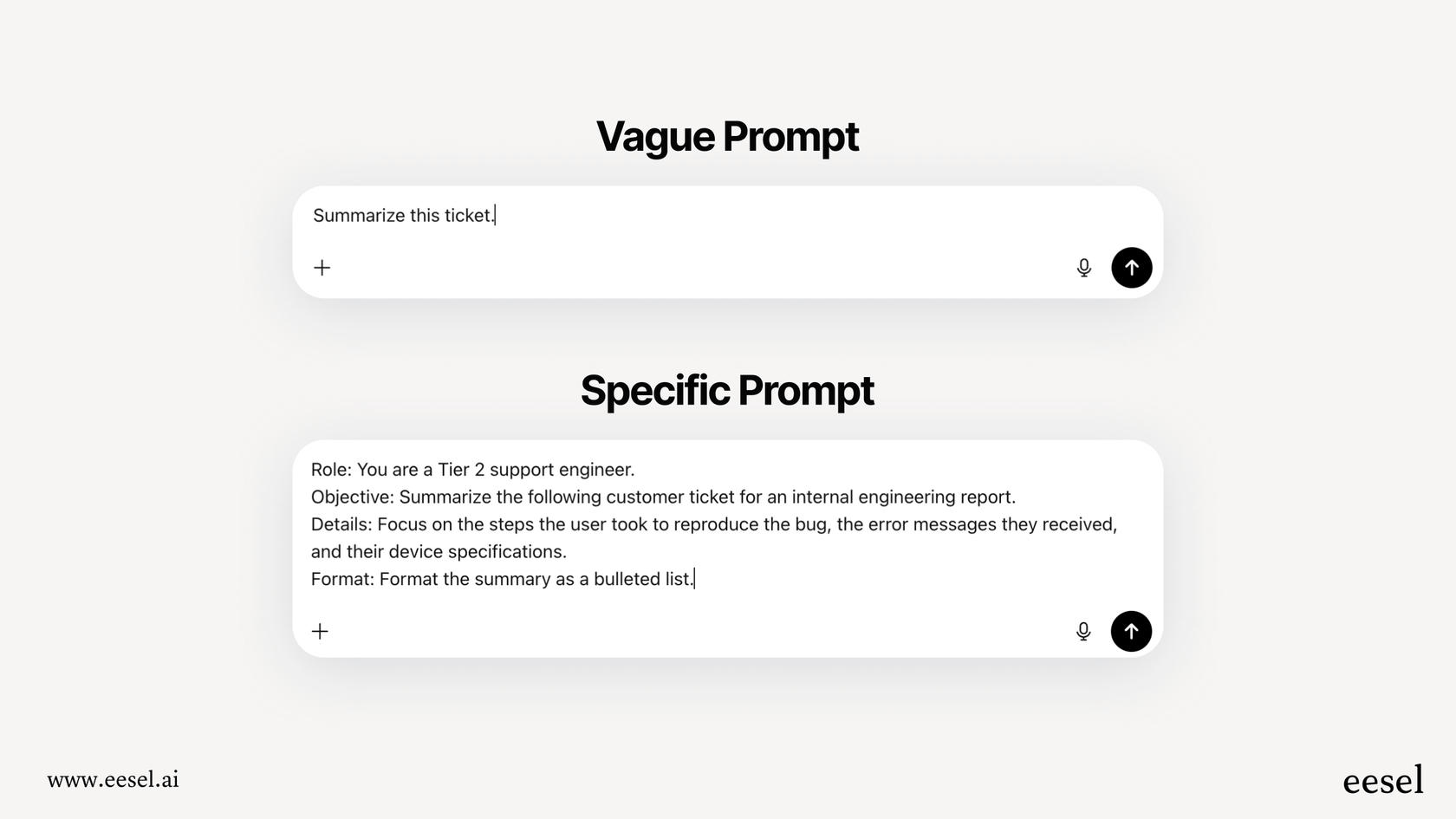 Vague Prompt

Summarize this ticket.

+

Specific Prompt

Role: You are a Tier 2 support engineer.
Objective: Summarize the following customer ticket for an internal engineering report.
Details: Focus on the steps the user took to reproduce the bug, the error messages they received, and their device specifications.
Format: Format the summary as a bulleted list.

+

www.eesel.ai

eesel