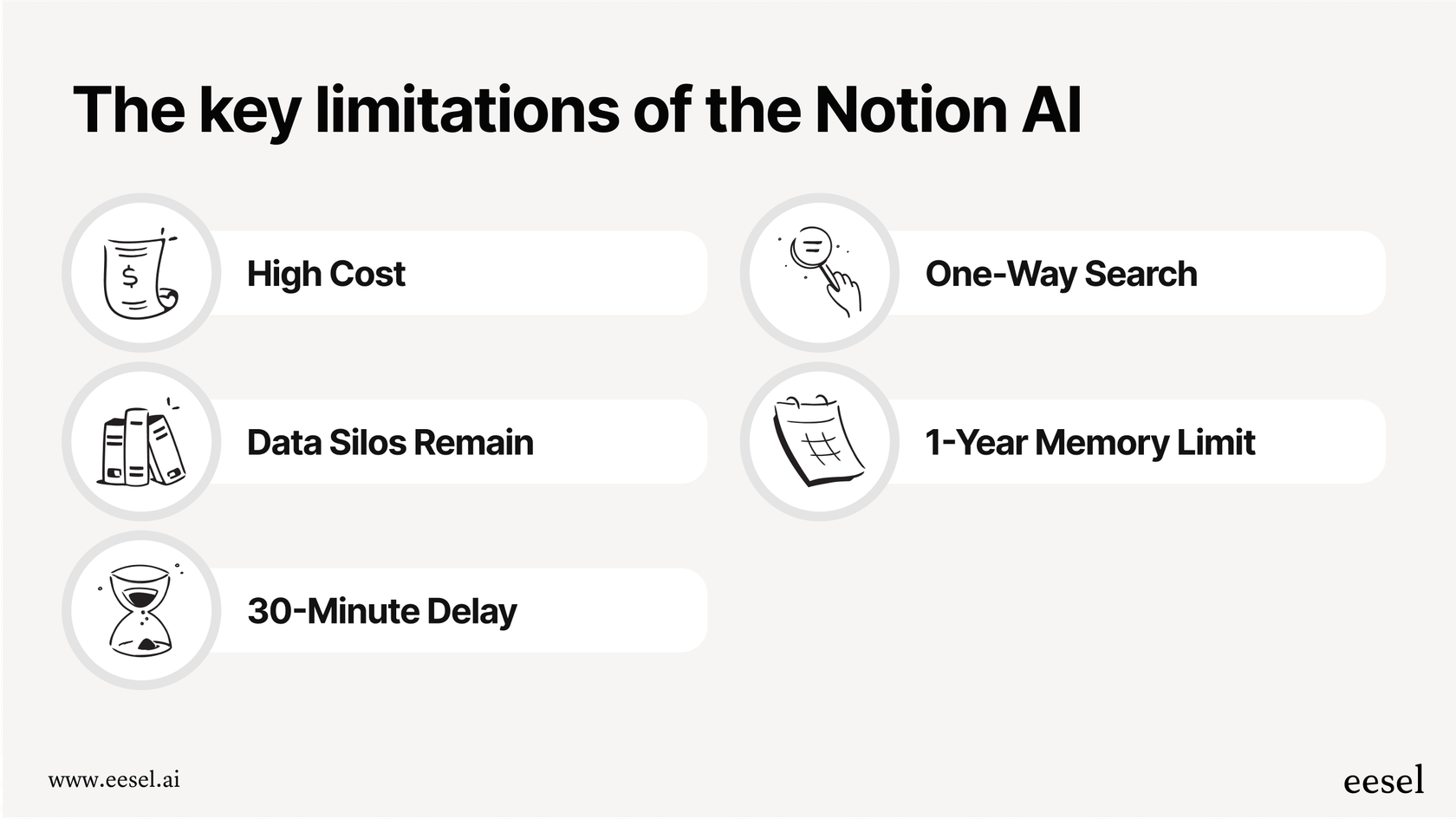 The key limitations of the Notion AI

$

High Cost

Data Silos Remain

30-Minute Delay

One-Way Search

1-Year Memory Limit

www.eesel.ai

eesel