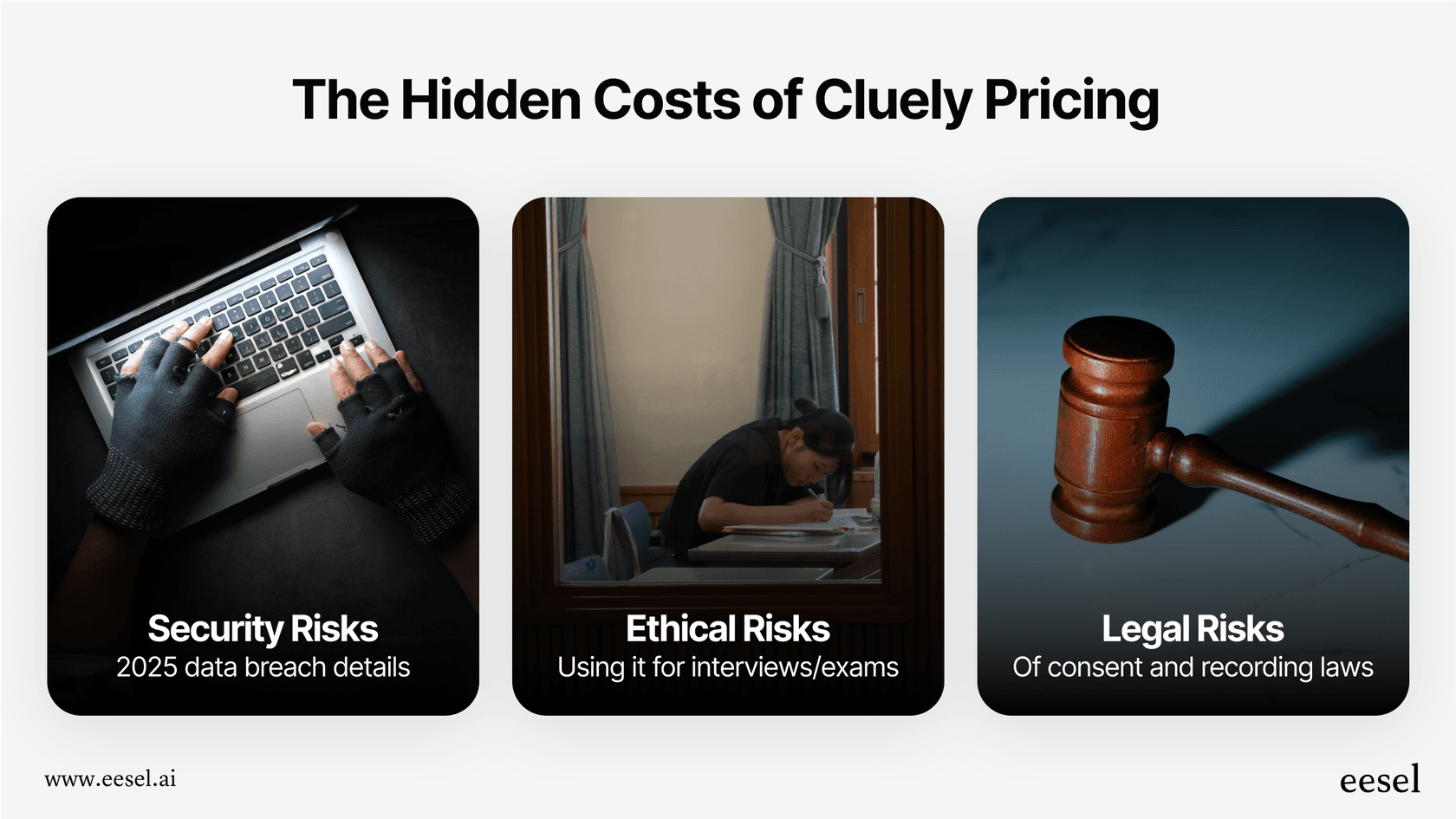 The Hidden Costs of Cluely Pricing

Security Risks
2025 data breach details

Ethical Risks
Using it for interviews/exams

Legal Risks
Of consent and recording laws

www.eesel.ai

eesel