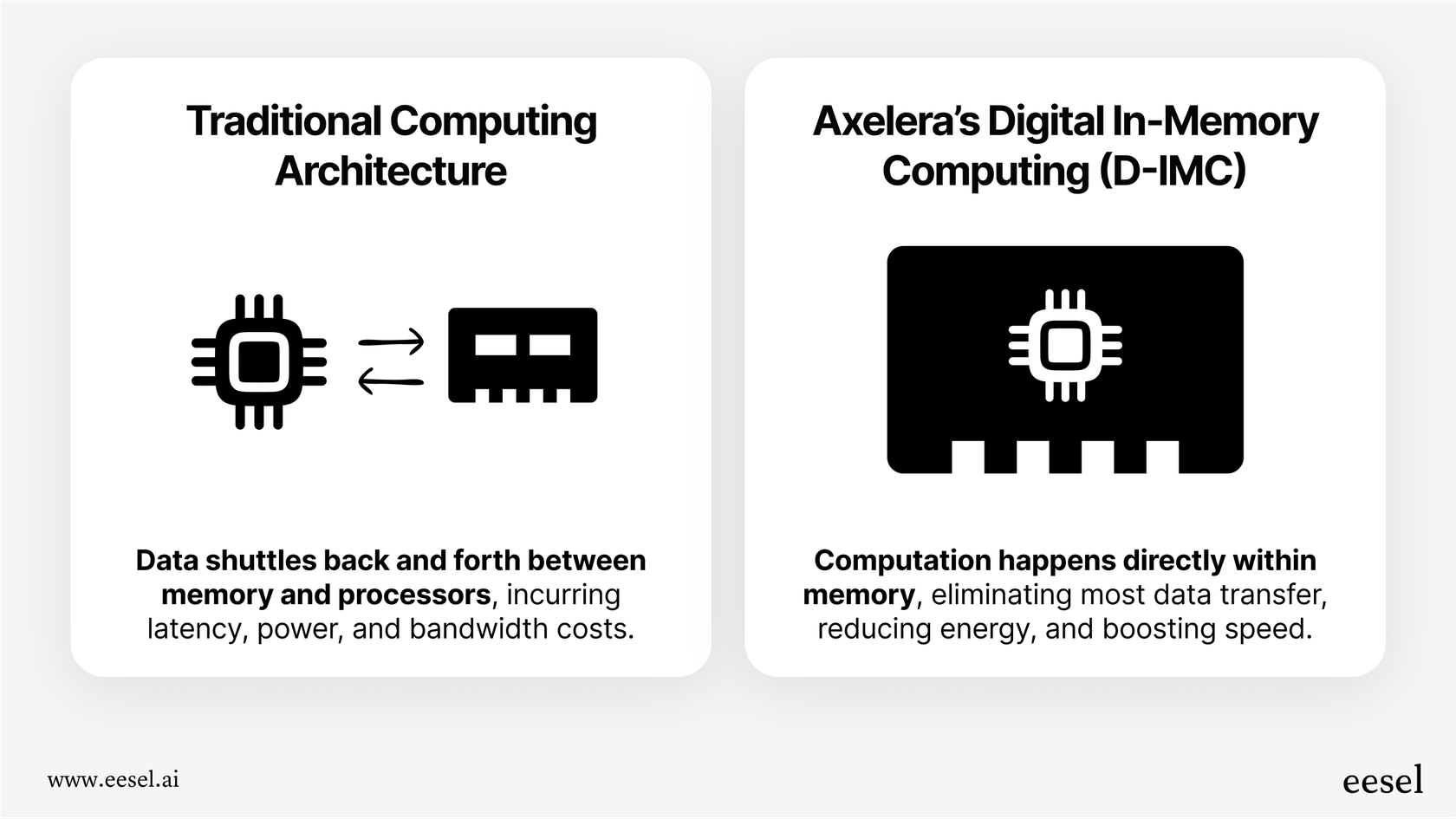 Traditional Computing Architecture

Data shuttles back and forth between memory and processors, incurring latency, power, and bandwidth costs.

Axelera's Digital In-Memory Computing (D-IMC)

Computation happens directly within memory, eliminating most data transfer, reducing energy, and boosting speed.

www.eesel.ai

eesel