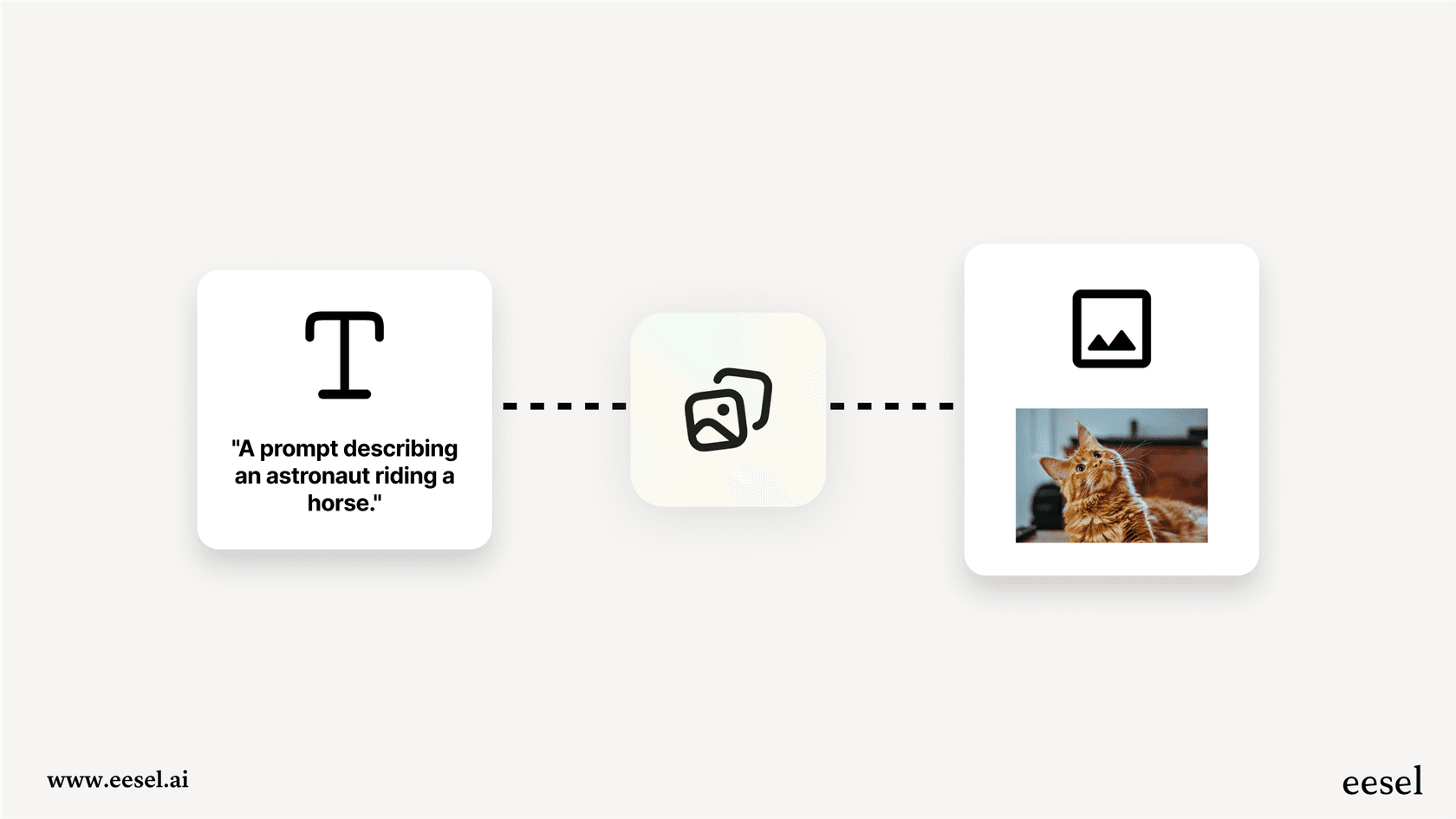 "A prompt describing an astronaut riding a horse."

www.eesel.ai

eesel