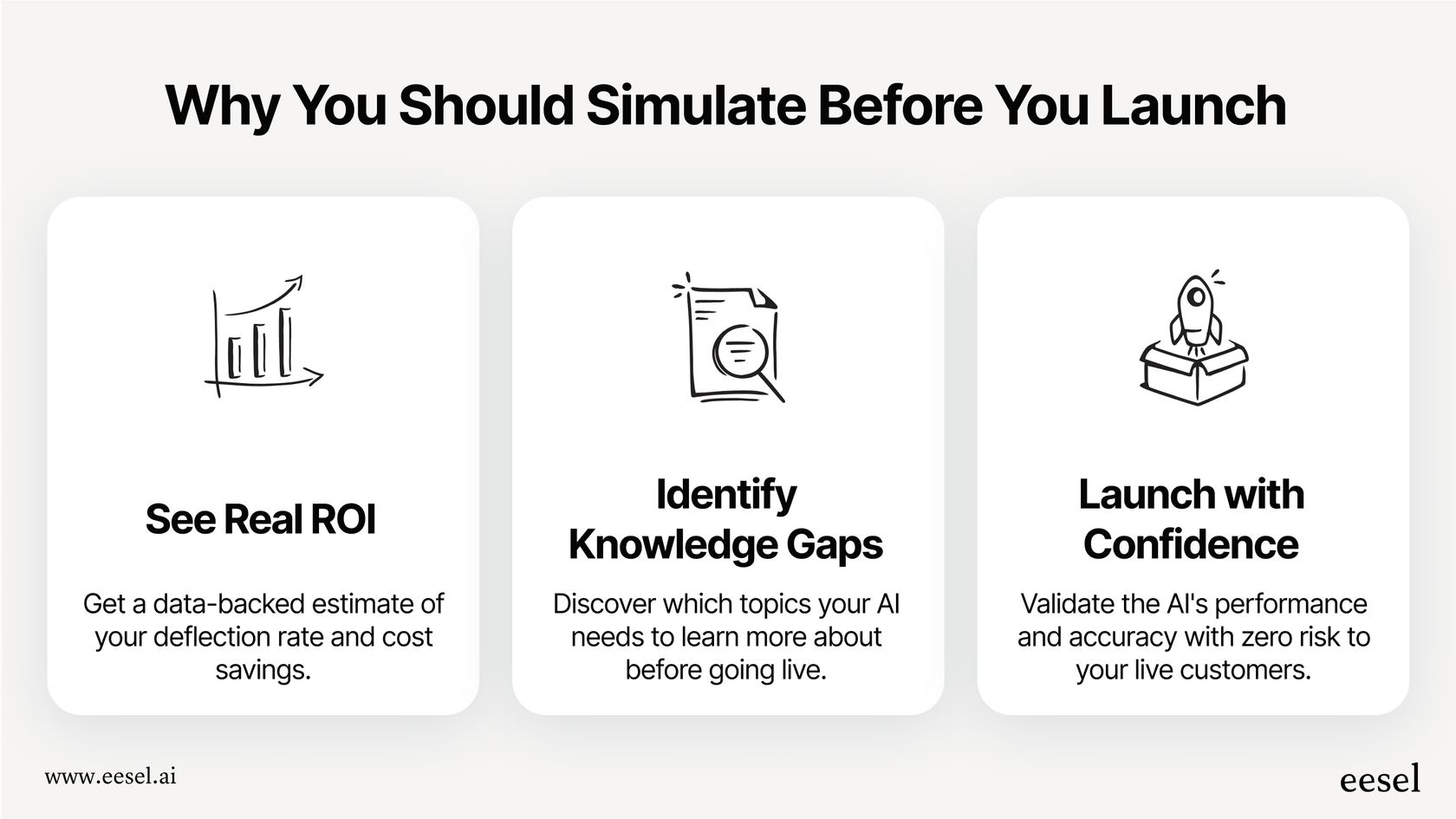 Why You Should Simulate Before You Launch

See Real ROI

Get a data-backed estimate of your deflection rate and cost savings.

Identify Knowledge Gaps

Discover which topics your AI needs to learn more about before going live.

Launch with Confidence

Validate the AI's performance and accuracy with zero risk to your live customers.

www.eesel.ai

eesel