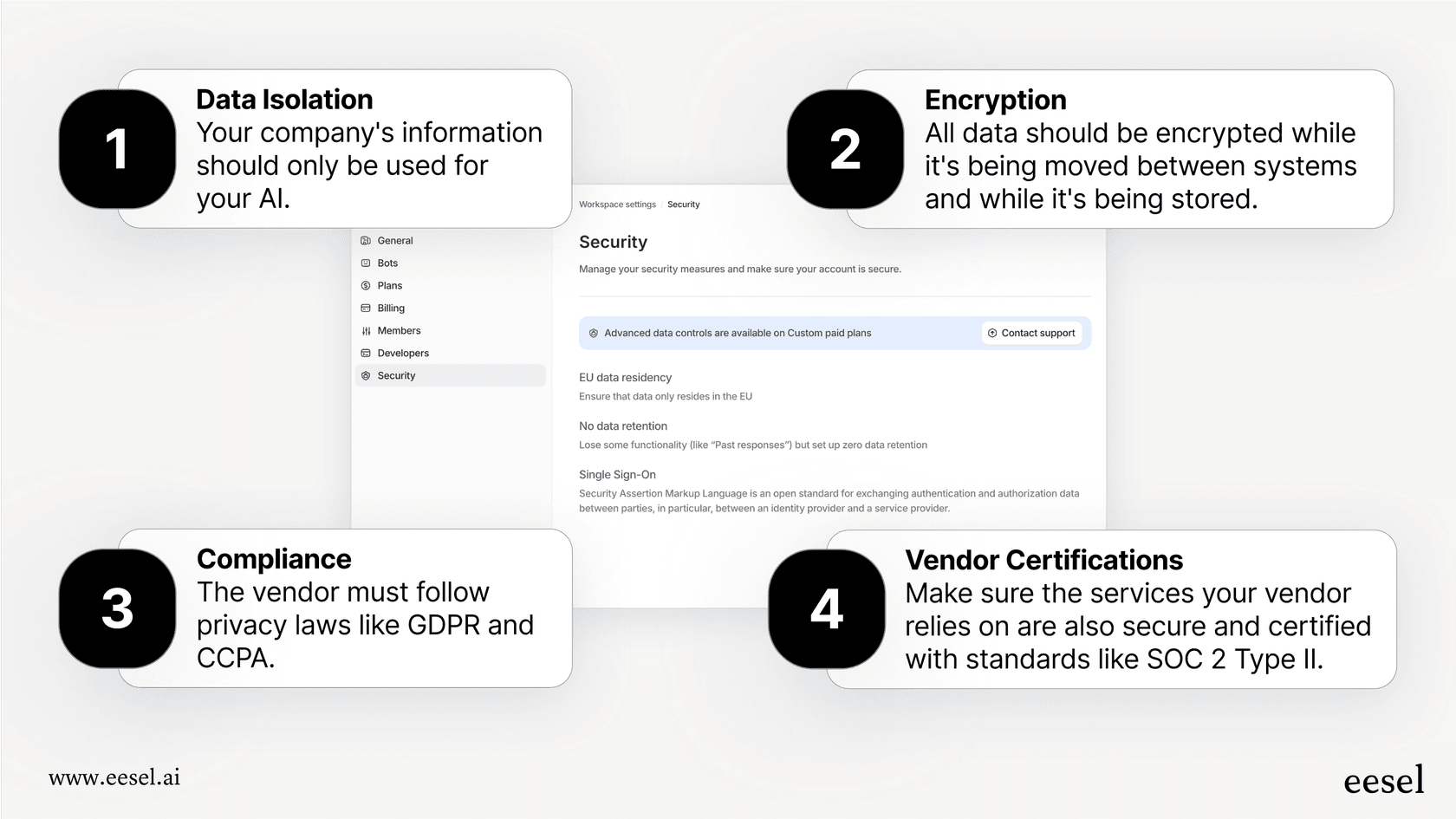 1

Data Isolation
Your company's information should only be used for your AI.

2

Encryption
All data should be encrypted while it's being moved between systems and while it's being stored.

Workspace settings / Security

General
Bots
Plans
Billing
Members
Developers
Security

Security
Manage your security measures and make sure your account is secure.

Advanced data controls are available on Custom paid plans
Contact support

EU data residency
Ensure that data only resides in the EU

No data retention
Lose some functionality (like "Past responses") but set up zero data retention

Single Sign-On
Security Assertion Markup Language is an open standard for exchanging authentication and authorization data between parties, in particular, between an identity provider and a service provider.

3

Compliance
The vendor must follow privacy laws like GDPR and CCPA.

4

Vendor Certifications
Make sure the services your vendor relies on are also secure and certified with standards like SOC 2 Type II.

www.eesel.ai

eesel