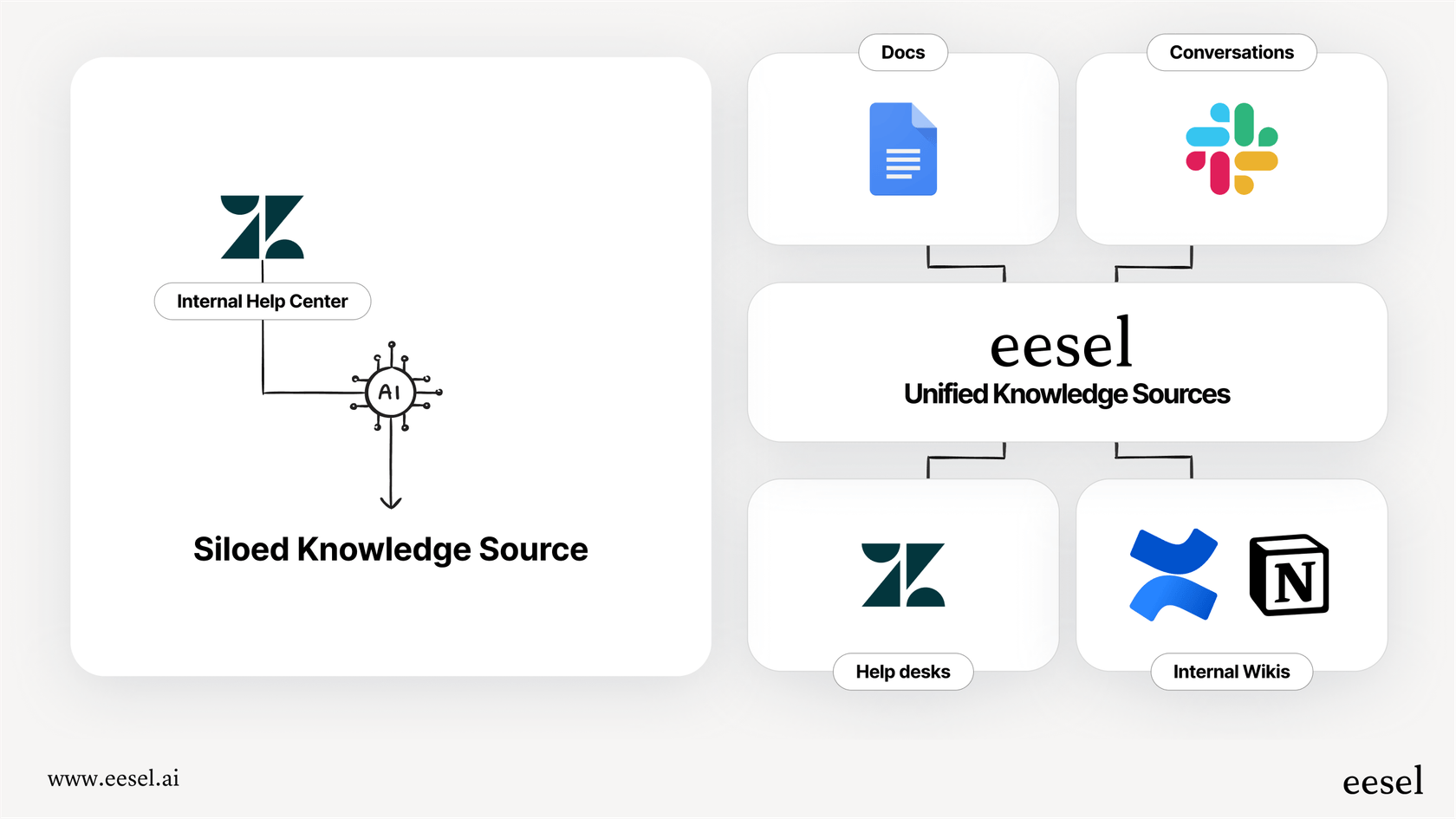 Internal Help Center

AI

Siloed Knowledge Source

Docs

Conversations

eesel
Unified Knowledge Sources

N

Help desks

Internal Wikis

www.eesel.ai

eesel