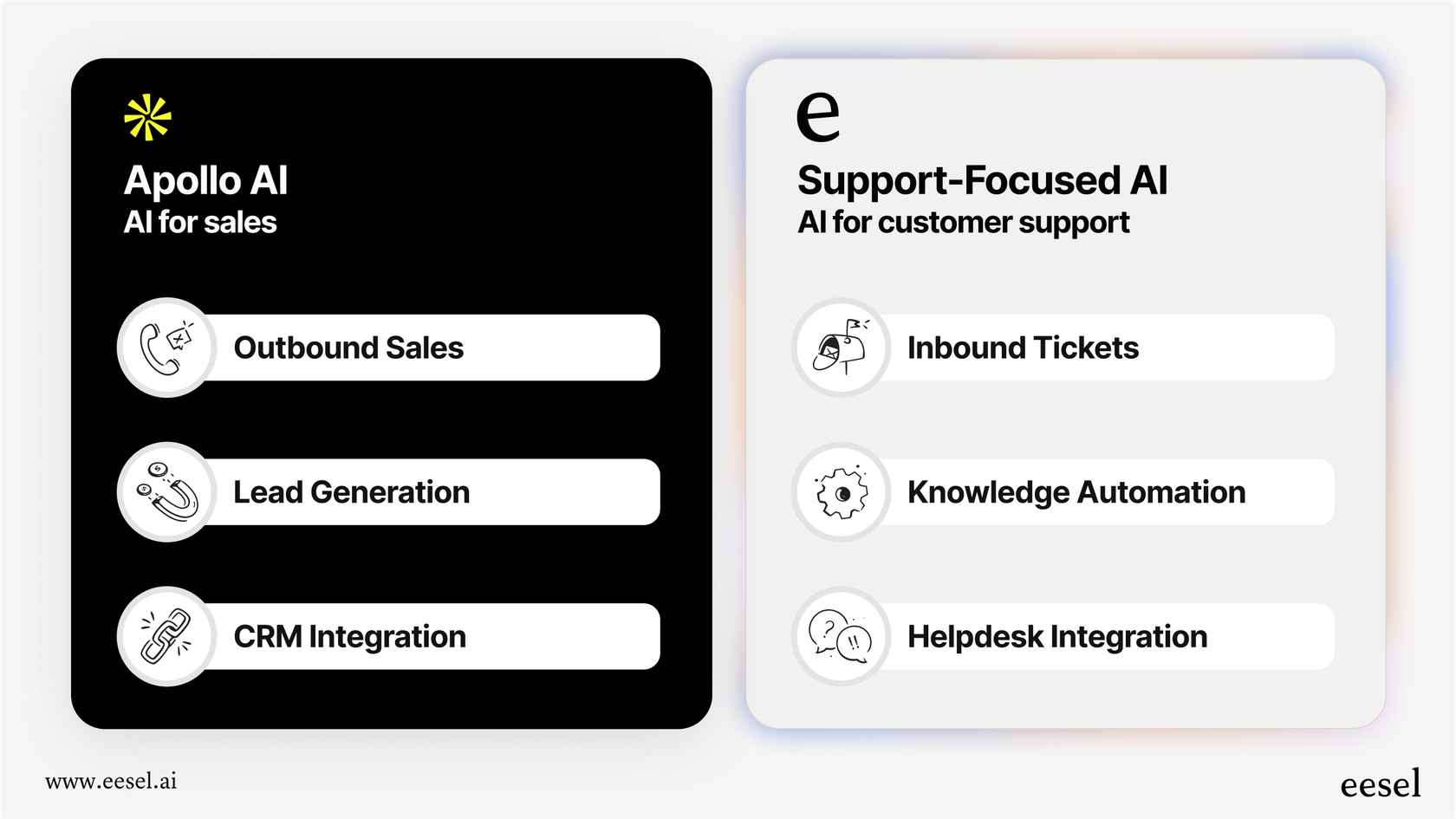 Apollo AI
AI for sales

Outbound Sales

Lead Generation

CRM Integration

e
Support-Focused AI
AI for customer support

Inbound Tickets

Knowledge Automation

Helpdesk Integration

www.eesel.ai

eesel