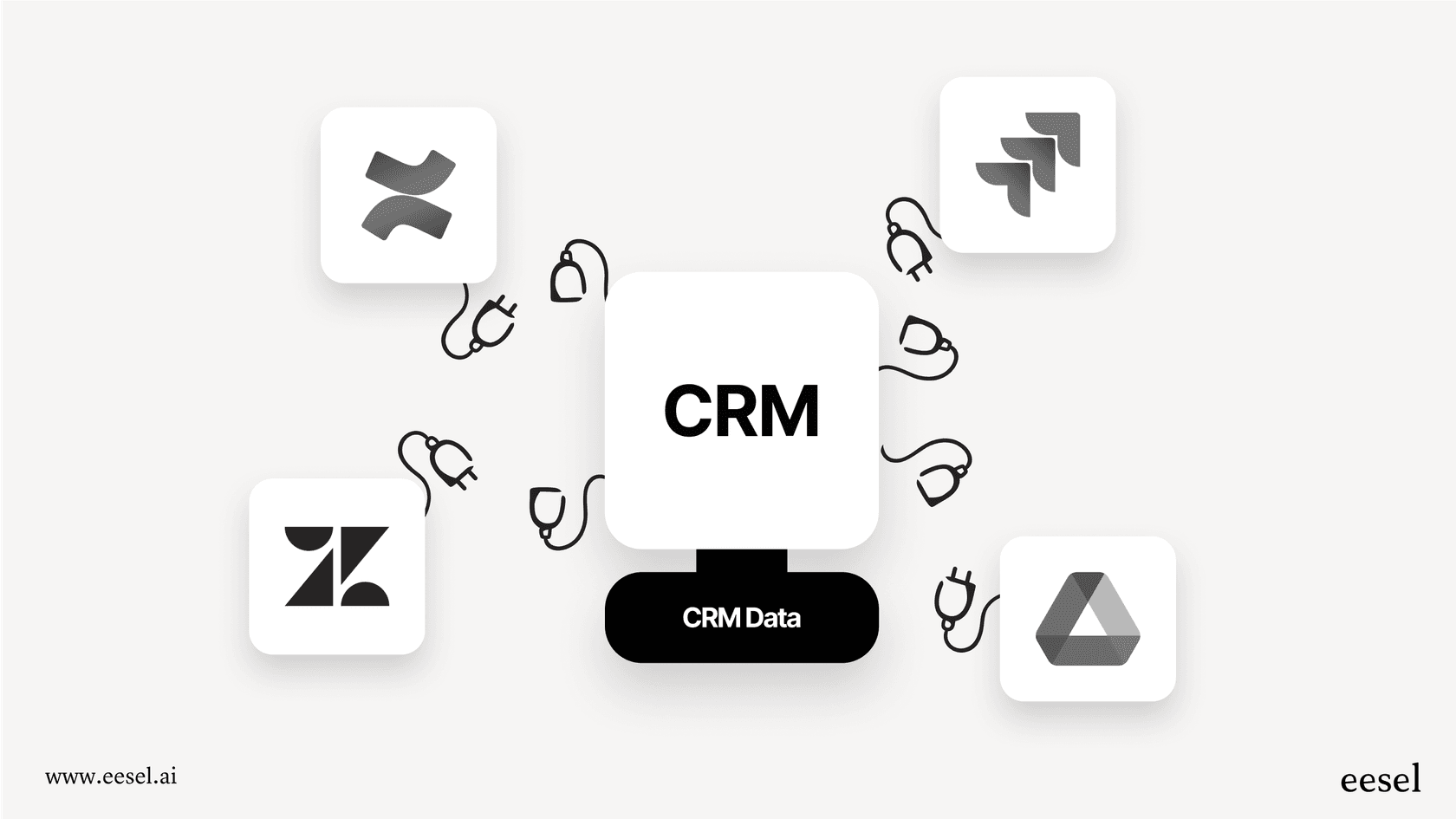 CRM

CRM Data

www.eesel.ai

eesel