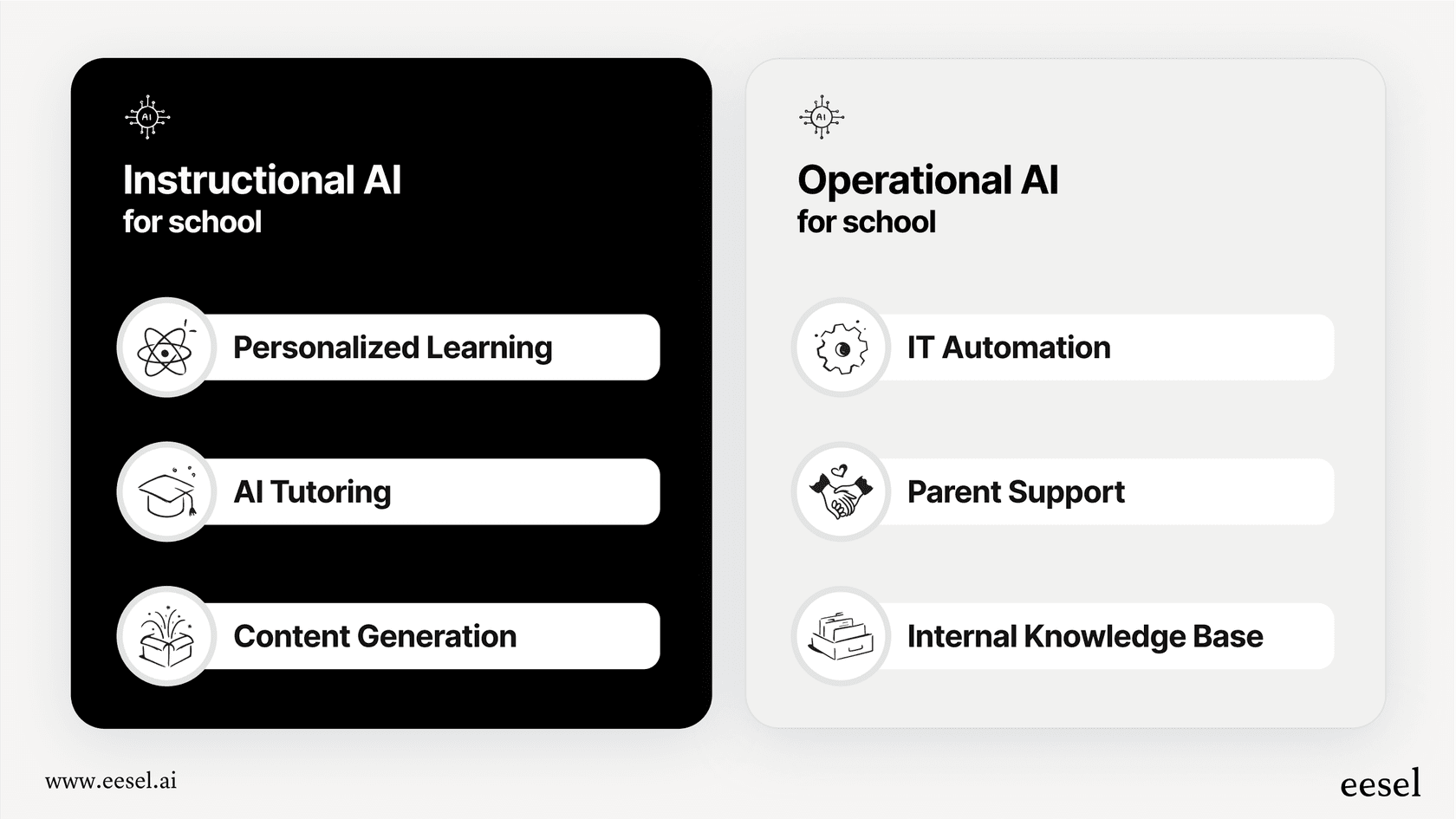 AI

Instructional AI
for school

Personalized Learning

AI Tutoring

Content Generation

AI

Operational AI
for school

IT Automation

Parent Support

Internal Knowledge Base

www.eesel.ai

eesel