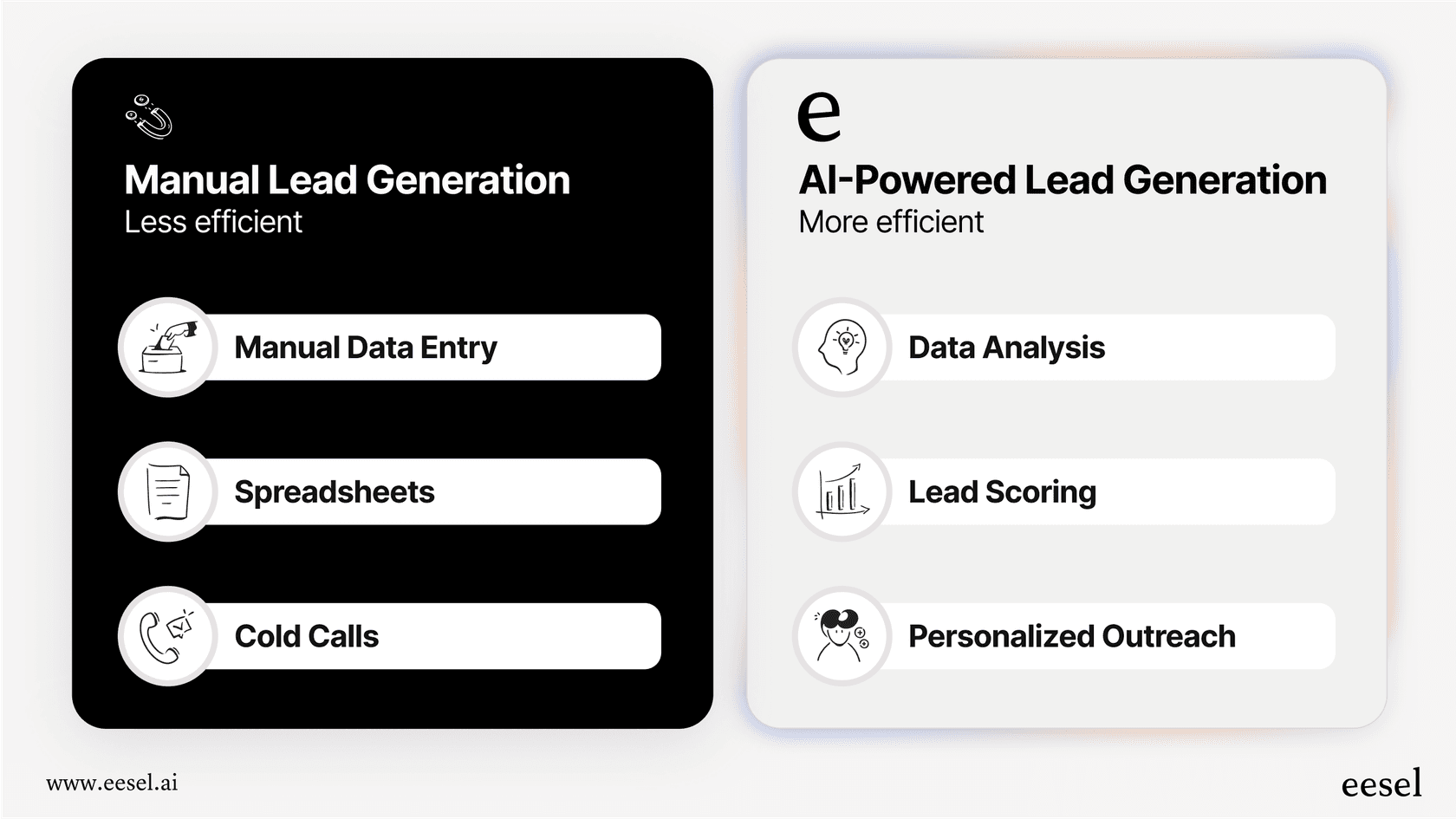 Manual Lead Generation
Less efficient

Manual Data Entry

Spreadsheets

Cold Calls

e

AI-Powered Lead Generation
More efficient

Data Analysis

Lead Scoring

Personalized Outreach

www.eesel.ai

eesel