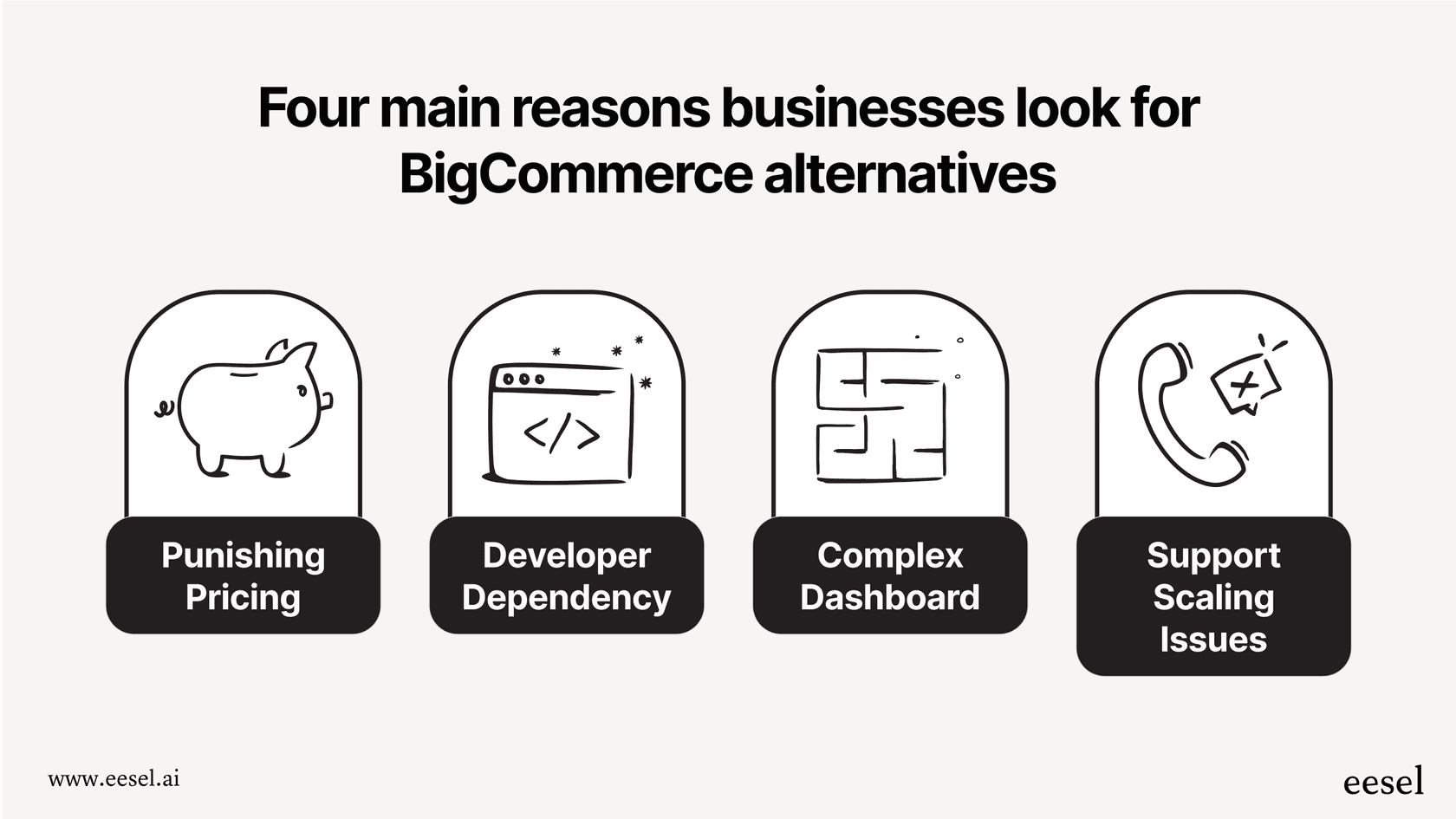 Four main reasons businesses look for BigCommerce alternatives

</>

Punishing Pricing

Developer Dependency

Complex Dashboard

Support Scaling Issues

www.eesel.ai

eesel