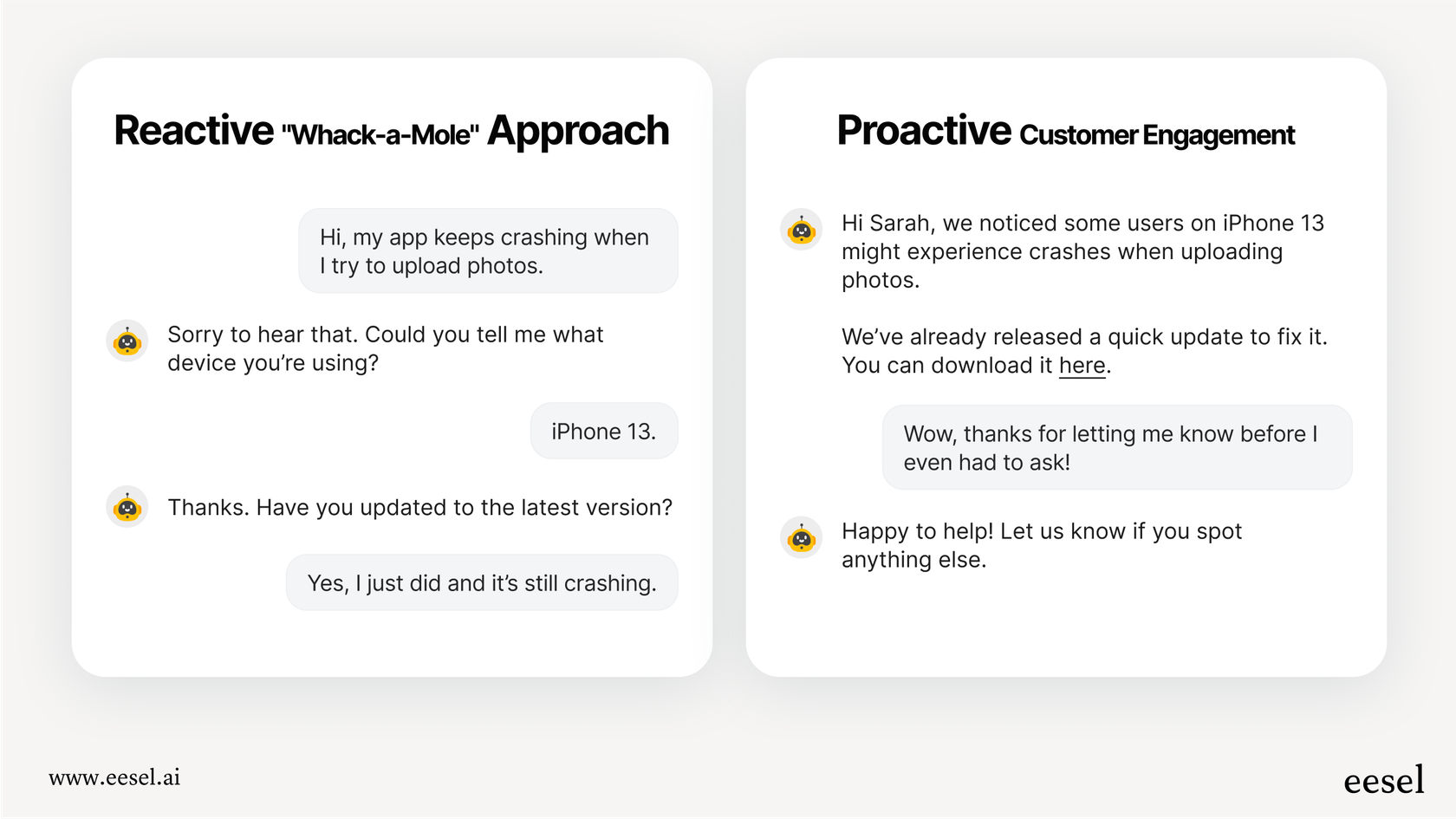 Reactive "Whack-a-Mole" Approach

Hi, my app keeps crashing when I try to upload photos.

Sorry to hear that. Could you tell me what device you're using?

iPhone 13.

Thanks. Have you updated to the latest version?

Yes, I just did and it's still crashing.

Proactive Customer Engagement

Hi Sarah, we noticed some users on iPhone 13 might experience crashes when uploading photos.

We've already released a quick update to fix it. You can download it here.

Wow, thanks for letting me know before I even had to ask!

Happy to help! Let us know if you spot anything else.

www.eesel.ai

eesel