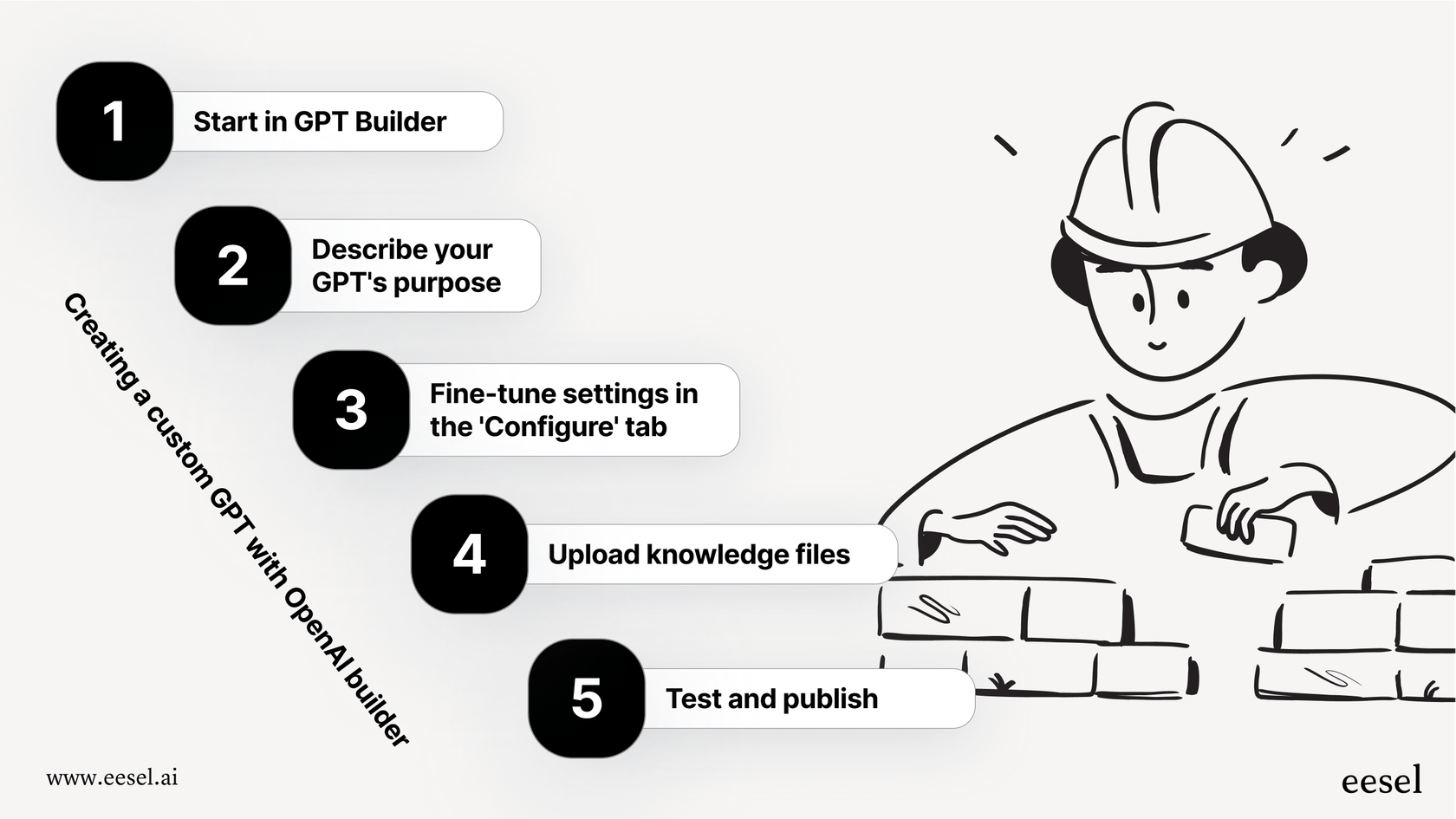 1 Start in GPT Builder

2 Describe your GPT's purpose

3 Fine-tune settings in the 'Configure' tab

4 Upload knowledge files

5 Test and publish

Creating a custom GPT with OpenAI builder

www.eesel.ai

eesel