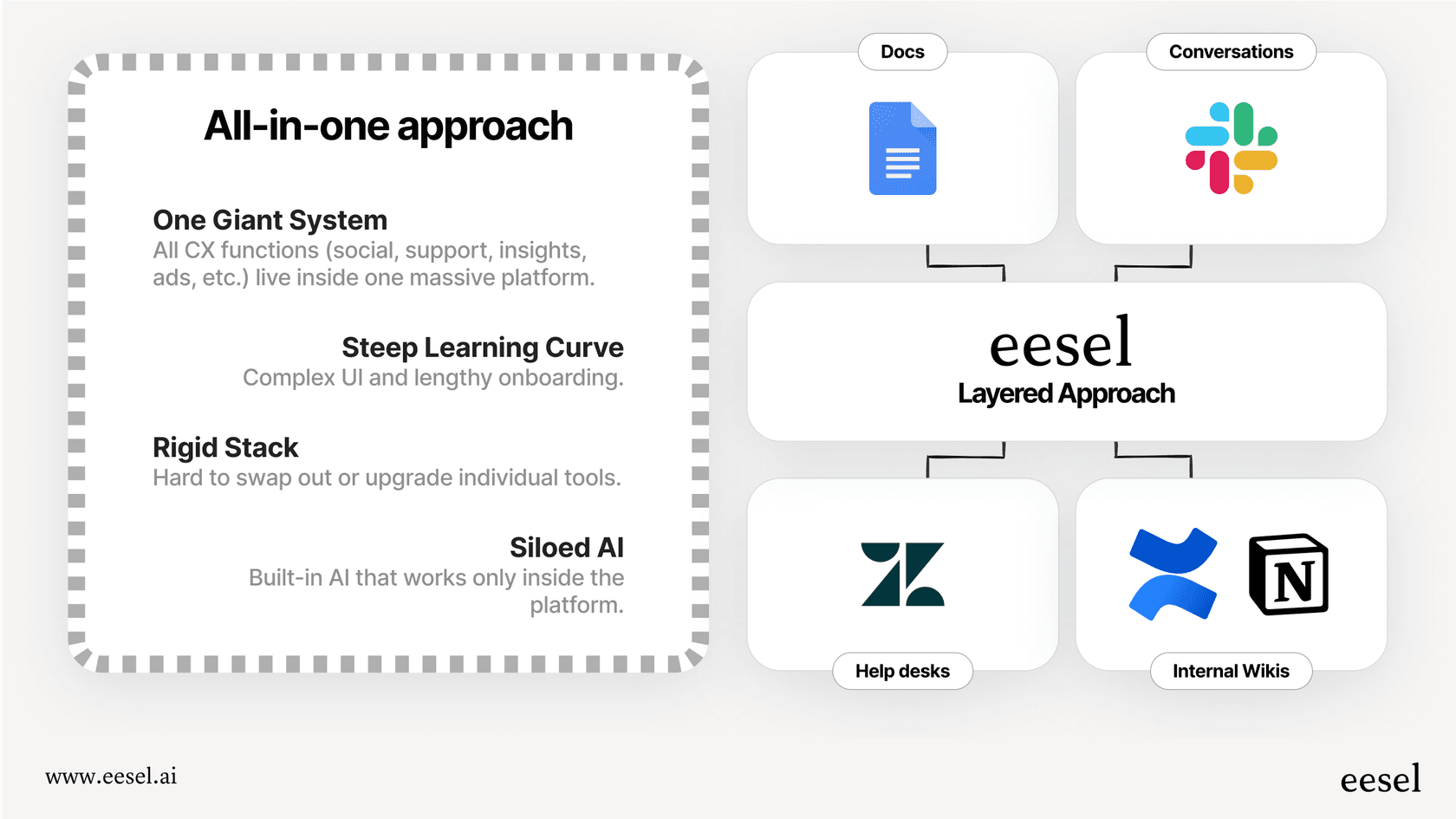 All-in-one approach

One Giant System
All CX functions (social, support, insights, ads, etc.) live inside one massive platform.

Steep Learning Curve
Complex UI and lengthy onboarding.

Rigid Stack
Hard to swap out or upgrade individual tools.

Siloed AI
Built-in AI that works only inside the platform.

Docs

Conversations

eesel
Layered Approach

N

Help desks

Internal Wikis

www.eesel.ai

eesel