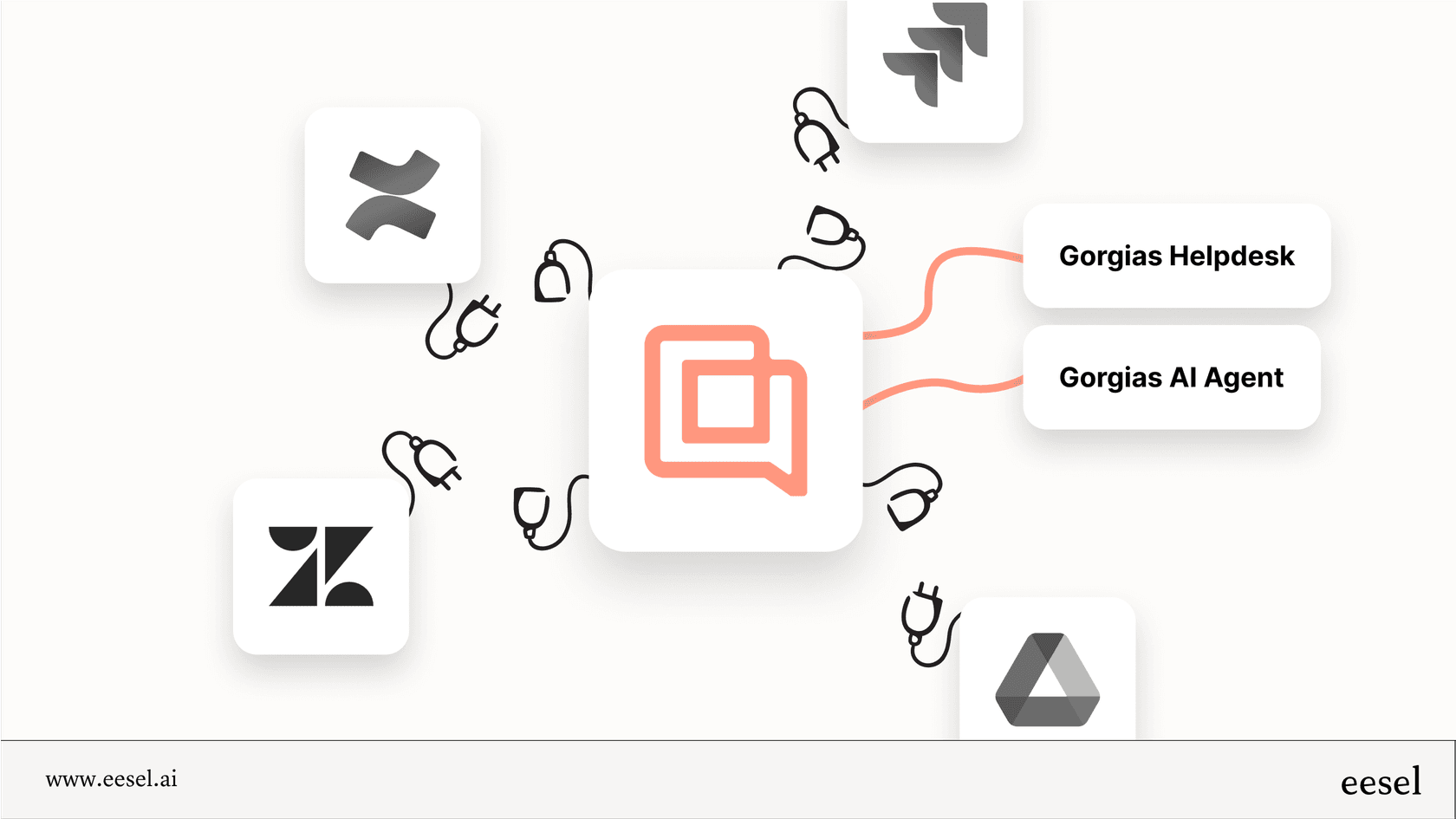 Gorgias Helpdesk

Gorgias AI Agent

www.eesel.ai

eesel