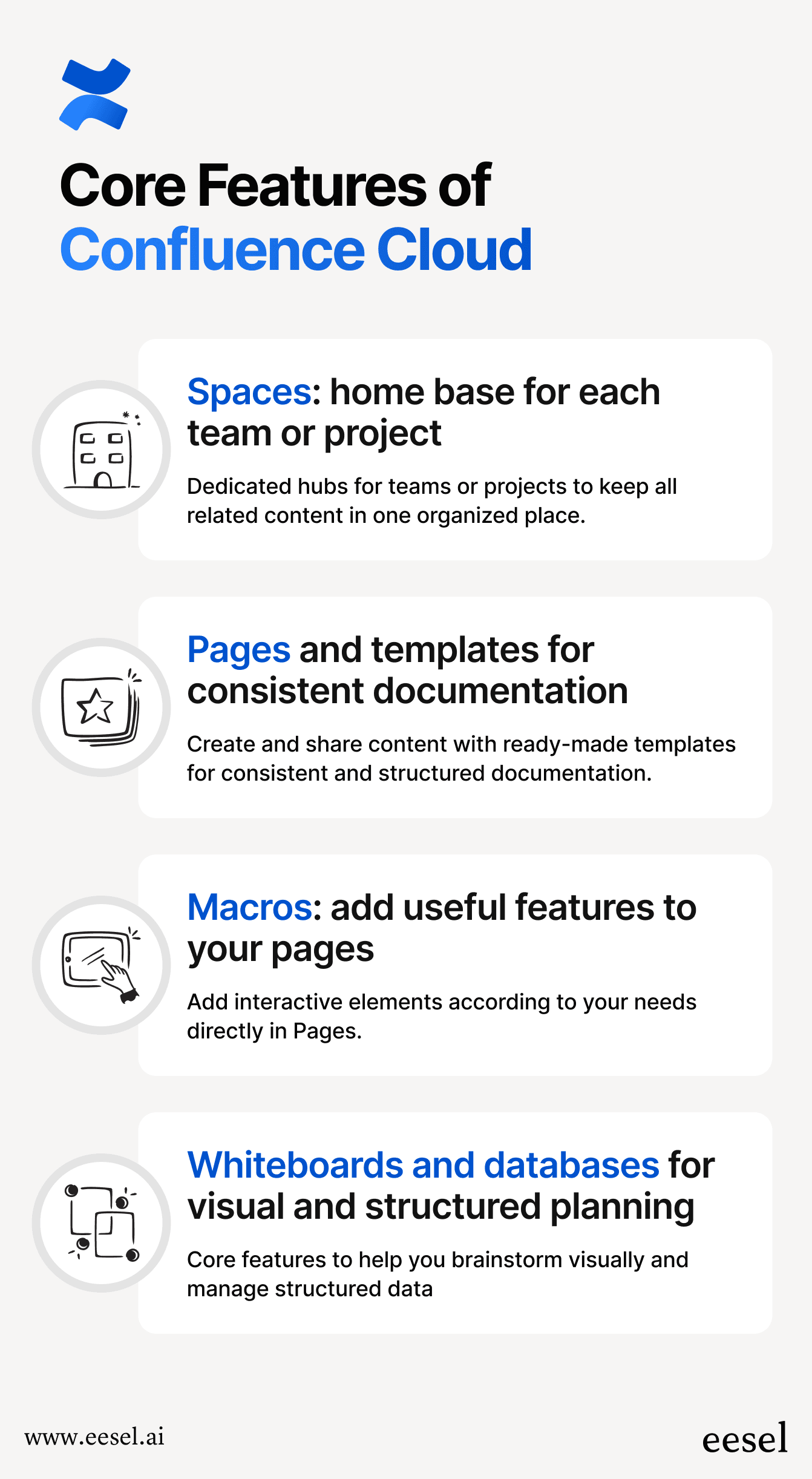 Core Features of Confluence Cloud

Spaces: home base for each team or project

Dedicated hubs for teams or projects to keep all related content in one organized place.

Pages and templates for consistent documentation

Create and share content with ready-made templates for consistent and structured documentation.

Macros: add useful features to your pages

Add interactive elements according to your needs directly in Pages.

Whiteboards and databases for visual and structured planning

Core features to help you brainstorm visually and manage structured data

www.eesel.ai

eesel