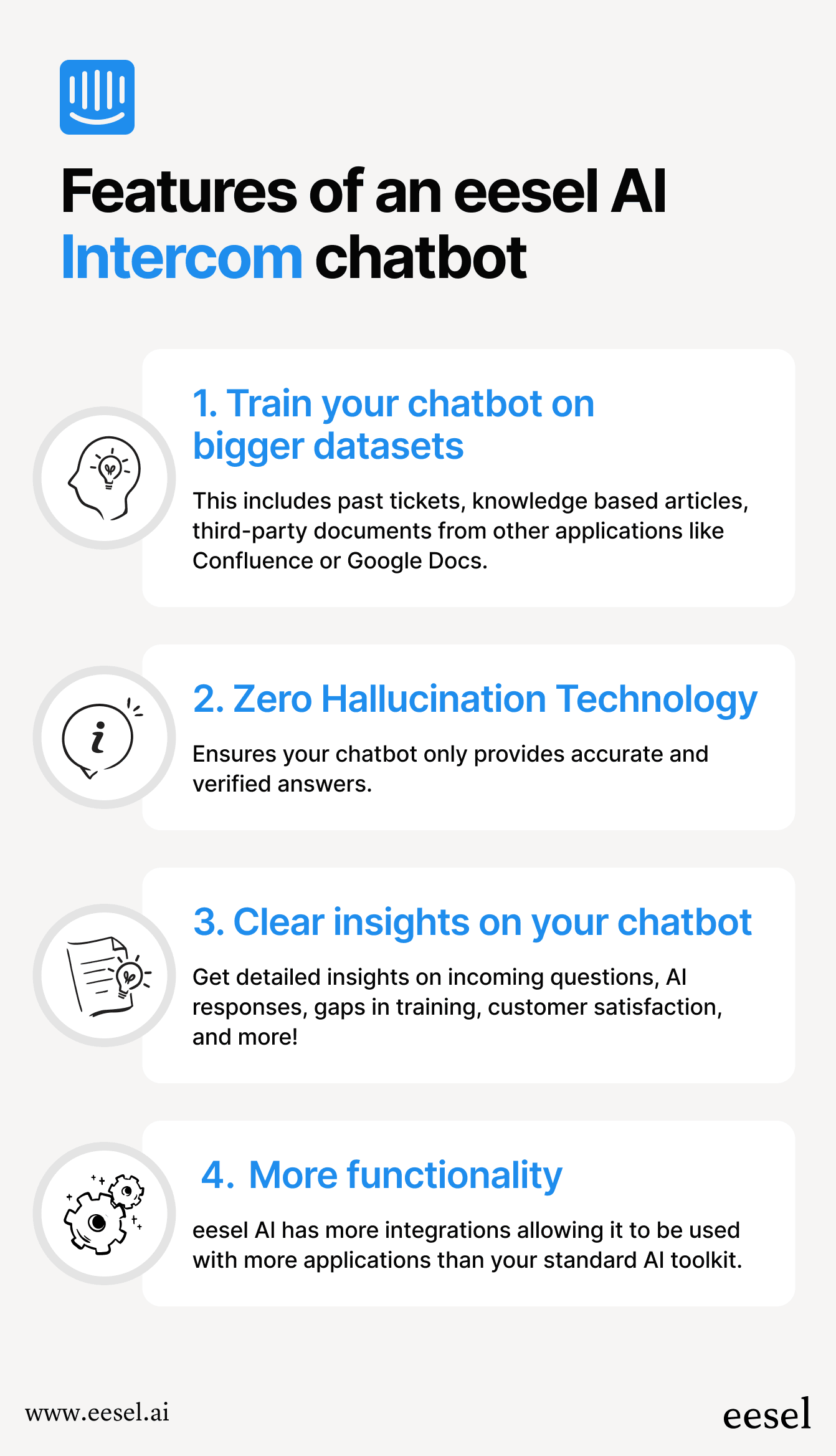 Features of an eesel AI Intercom chatbot

1. Train your chatbot on bigger datasets

This includes past tickets, knowledge based articles, third-party documents from other applications like Confluence or Google Docs.

2. Zero Hallucination Technology

Ensures your chatbot only provides accurate and verified answers.

3. Clear insights on your chatbot

Get detailed insights on incoming questions, AI responses, gaps in training, customer satisfaction, and more!

4. More functionality

eesel AI has more integrations allowing it to be used with more applications than your standard AI toolkit.

www.eesel.ai

eesel