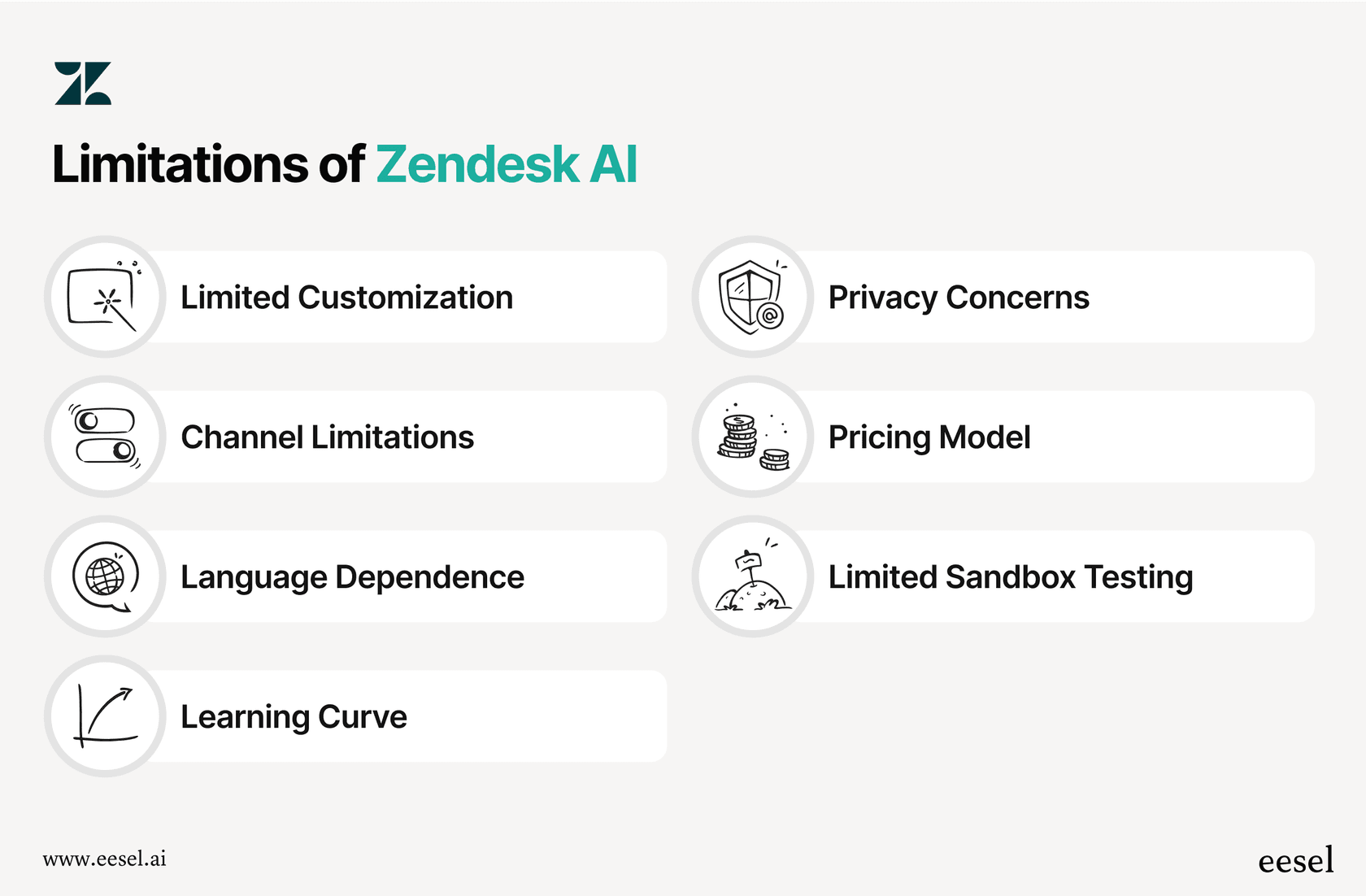 Limitations of Zendesk AI

Limited Customization

Channel Limitations

Language Dependence

Learning Curve

Privacy Concerns

Pricing Model

Limited Sandbox Testing

www.eesel.ai

eesel