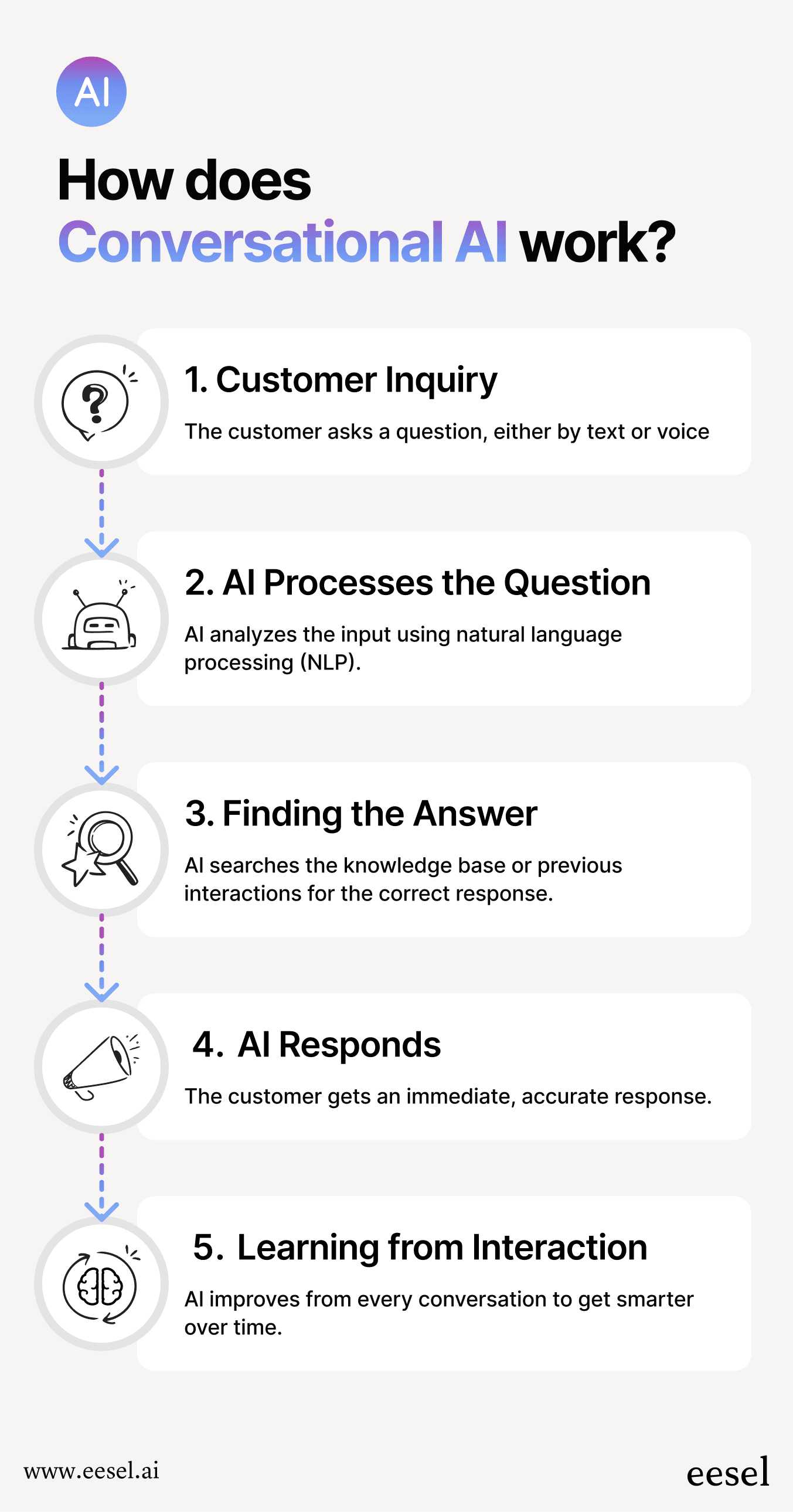 AI

How does Conversational AI work?

1. Customer Inquiry

The customer asks a question, either by text or voice

2. AI Processes the Question

AI analyzes the input using natural language processing (NLP).

3. Finding the Answer

AI searches the knowledge base or previous interactions for the correct response.

4. AI Responds

The customer gets an immediate, accurate response.

5. Learning from Interaction

AI improves from every conversation to get smarter over time.

www.eesel.ai

eesel