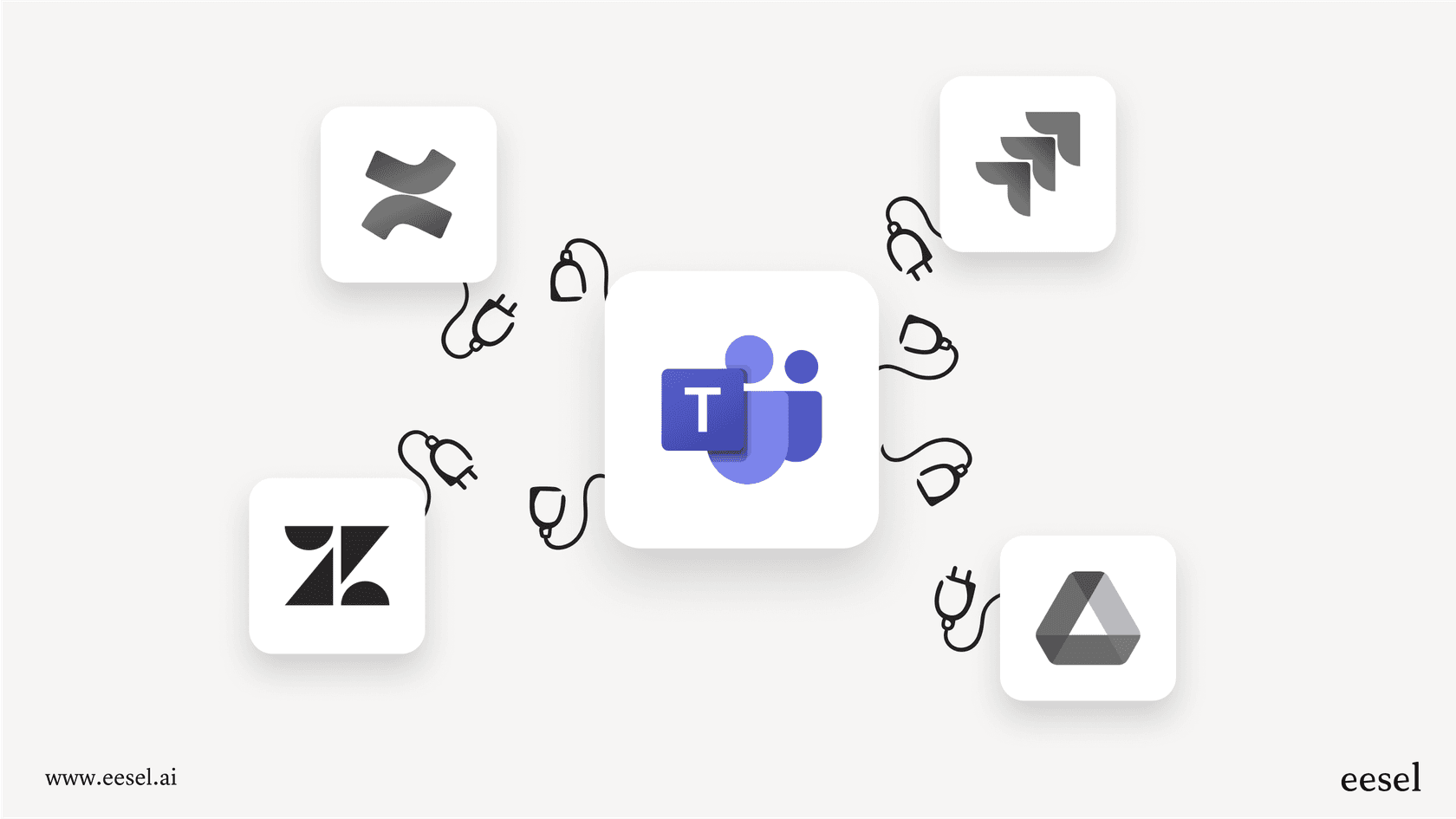 T

www.eesel.ai

eesel