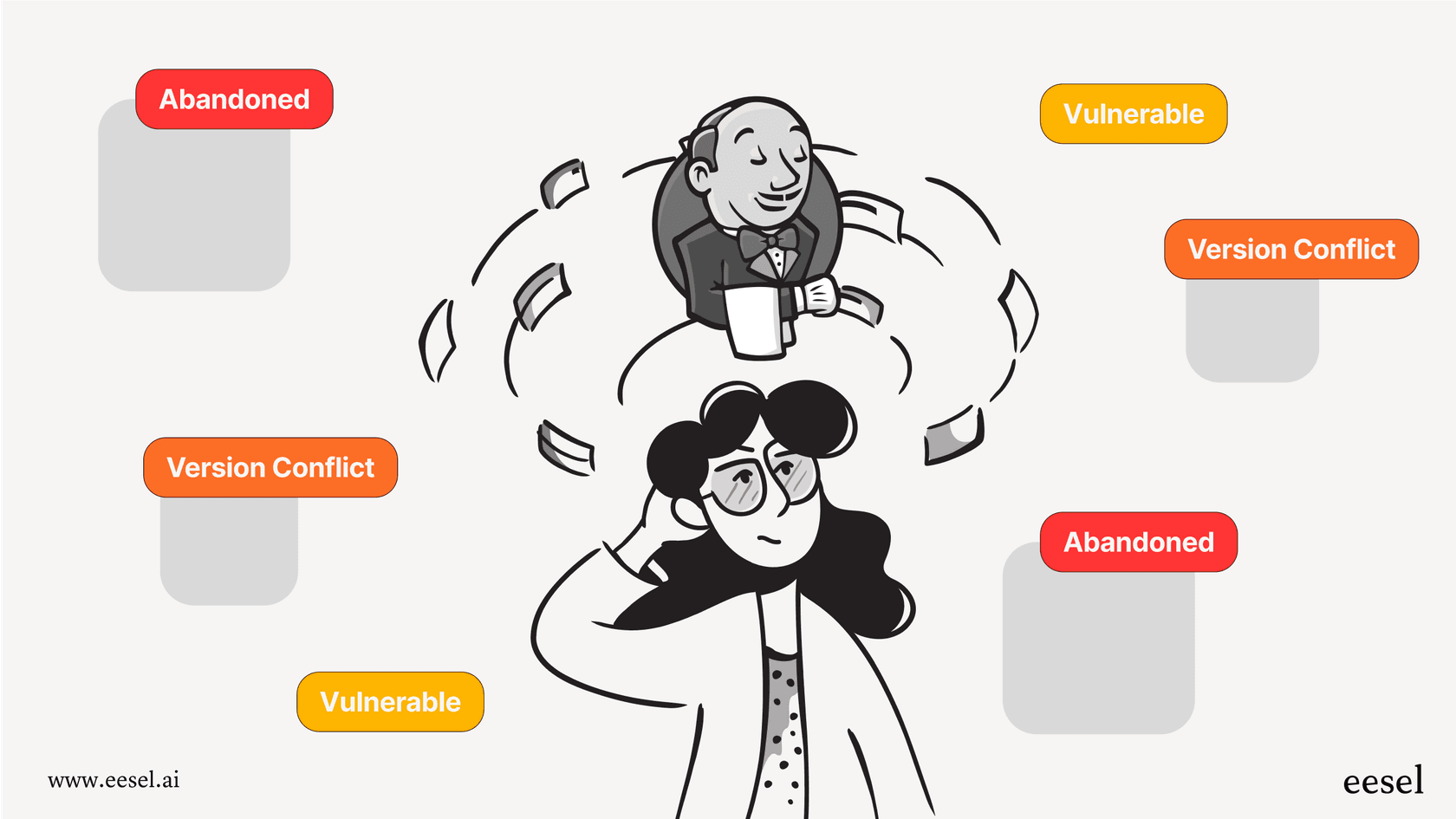 Abandoned

Vulnerable

Version Conflict

Version Conflict

Abandoned

Vulnerable

www.eesel.ai

eesel