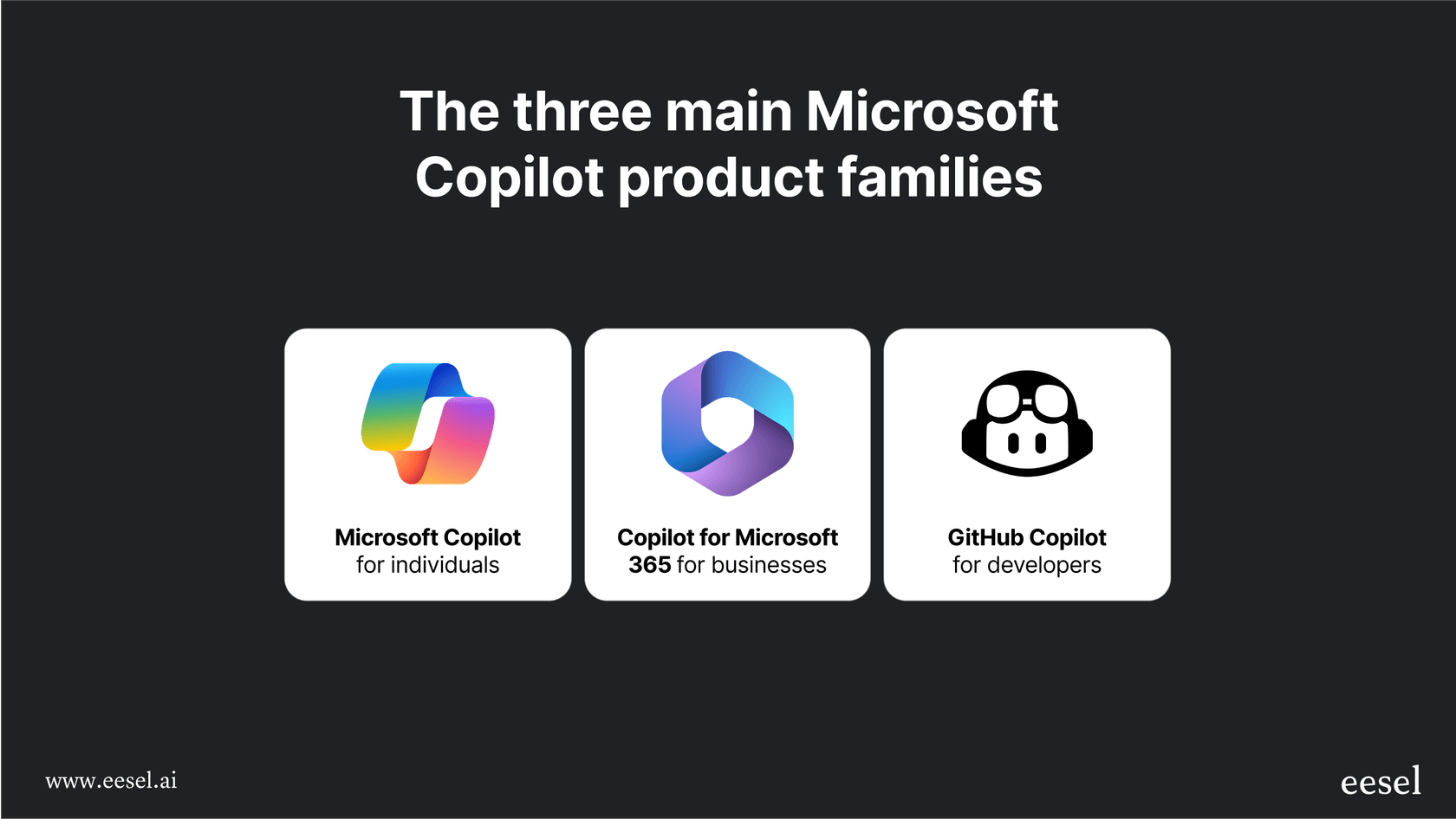 The three main Microsoft Copilot product families

Microsoft Copilot
for individuals

Copilot for Microsoft
365 for businesses

GitHub Copilot
for developers

www.eesel.ai

eesel