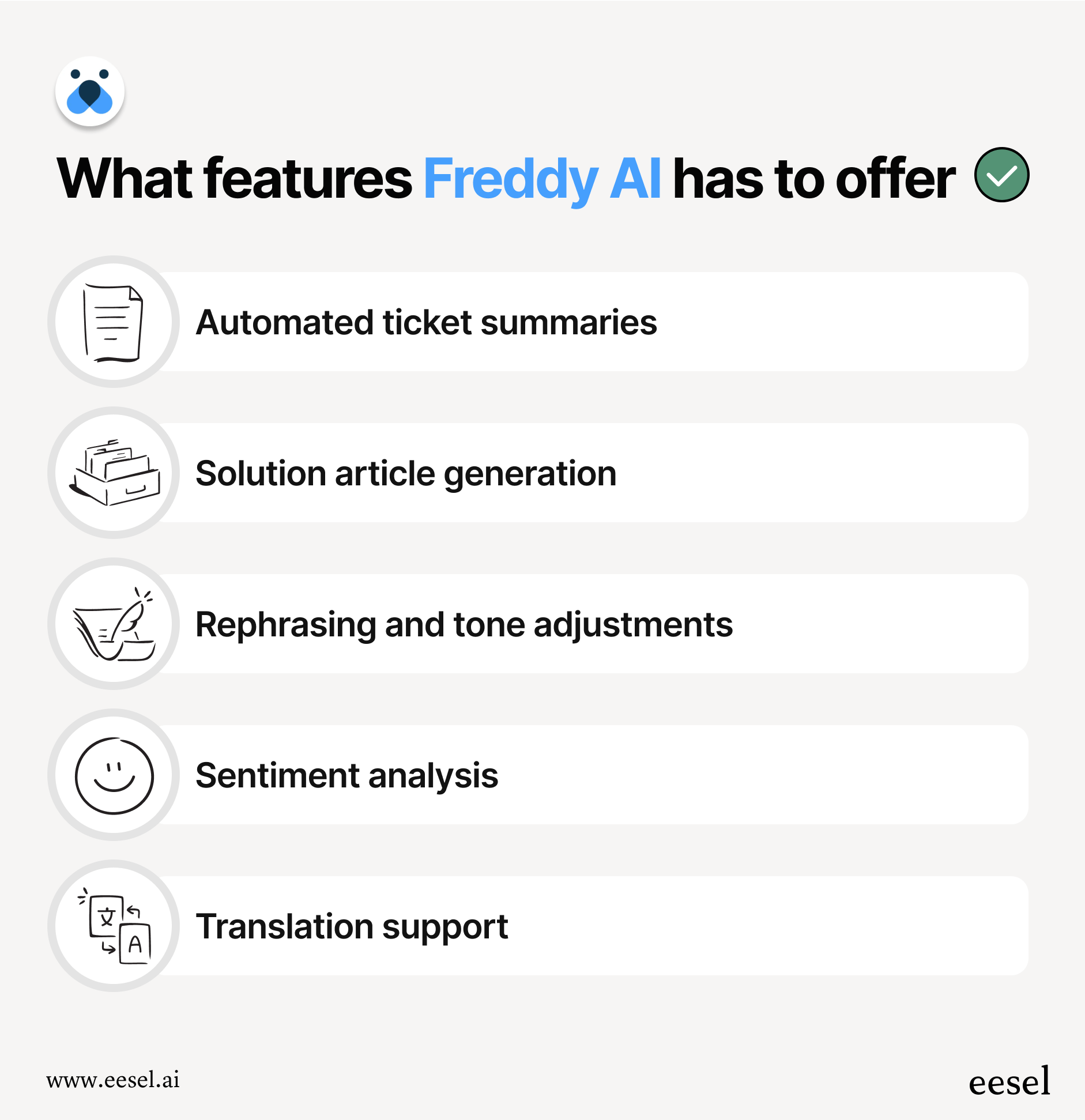 What features Freddy AI has to offer

Automated ticket summaries

Solution article generation

Rephrasing and tone adjustments

Sentiment analysis

文 A

Translation support

www.eesel.ai

eesel