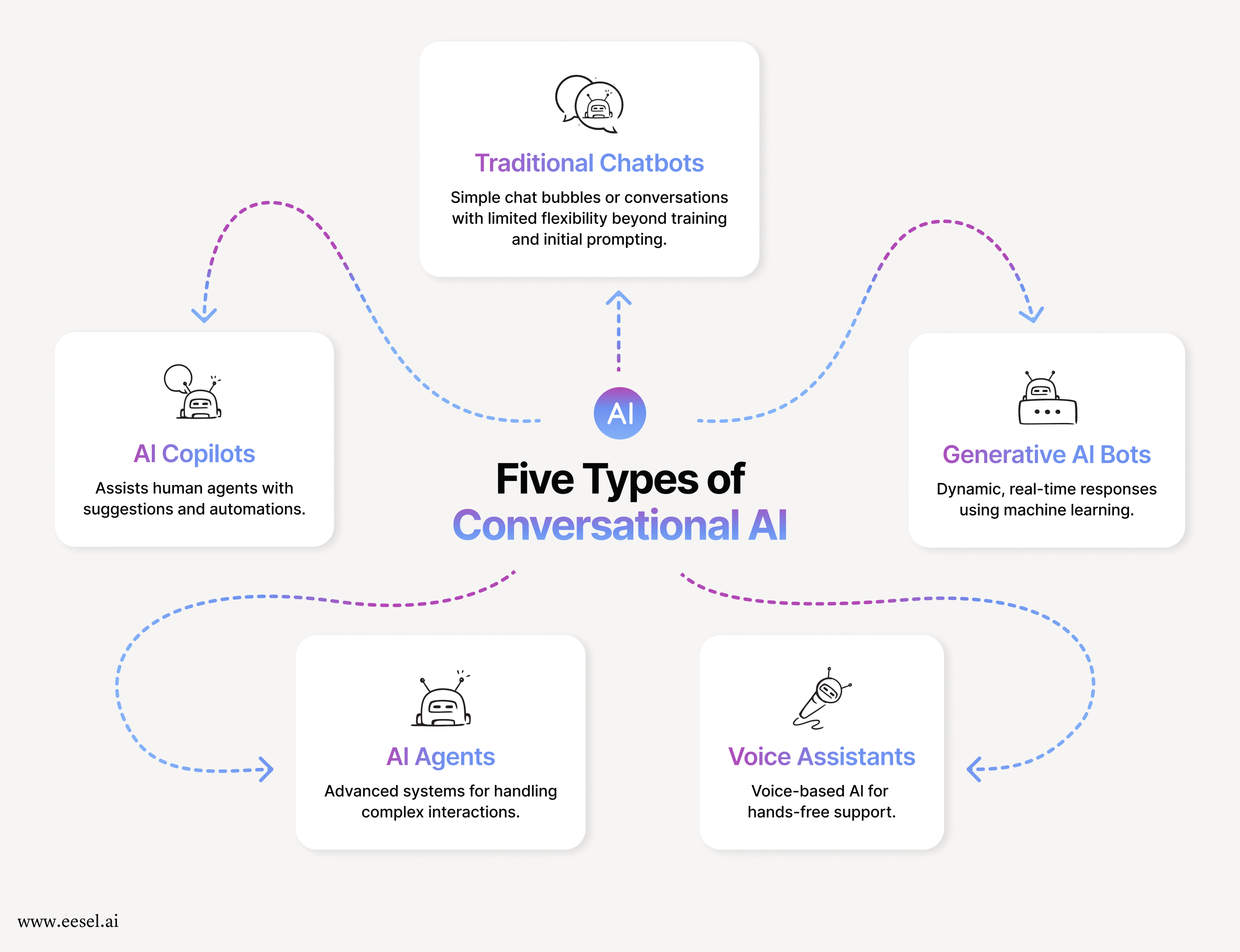 Traditional Chatbots

Simple chat bubbles or conversations with limited flexibility beyond training and initial prompting.

AI Copilots

Assists human agents with suggestions and automations.

AI

Five Types of Conversational AI

Generative AI Bots

Dynamic, real-time responses using machine learning.

AI Agents

Advanced systems for handling complex interactions.

Voice Assistants

Voice-based AI for hands-free support.

www.eesel.ai